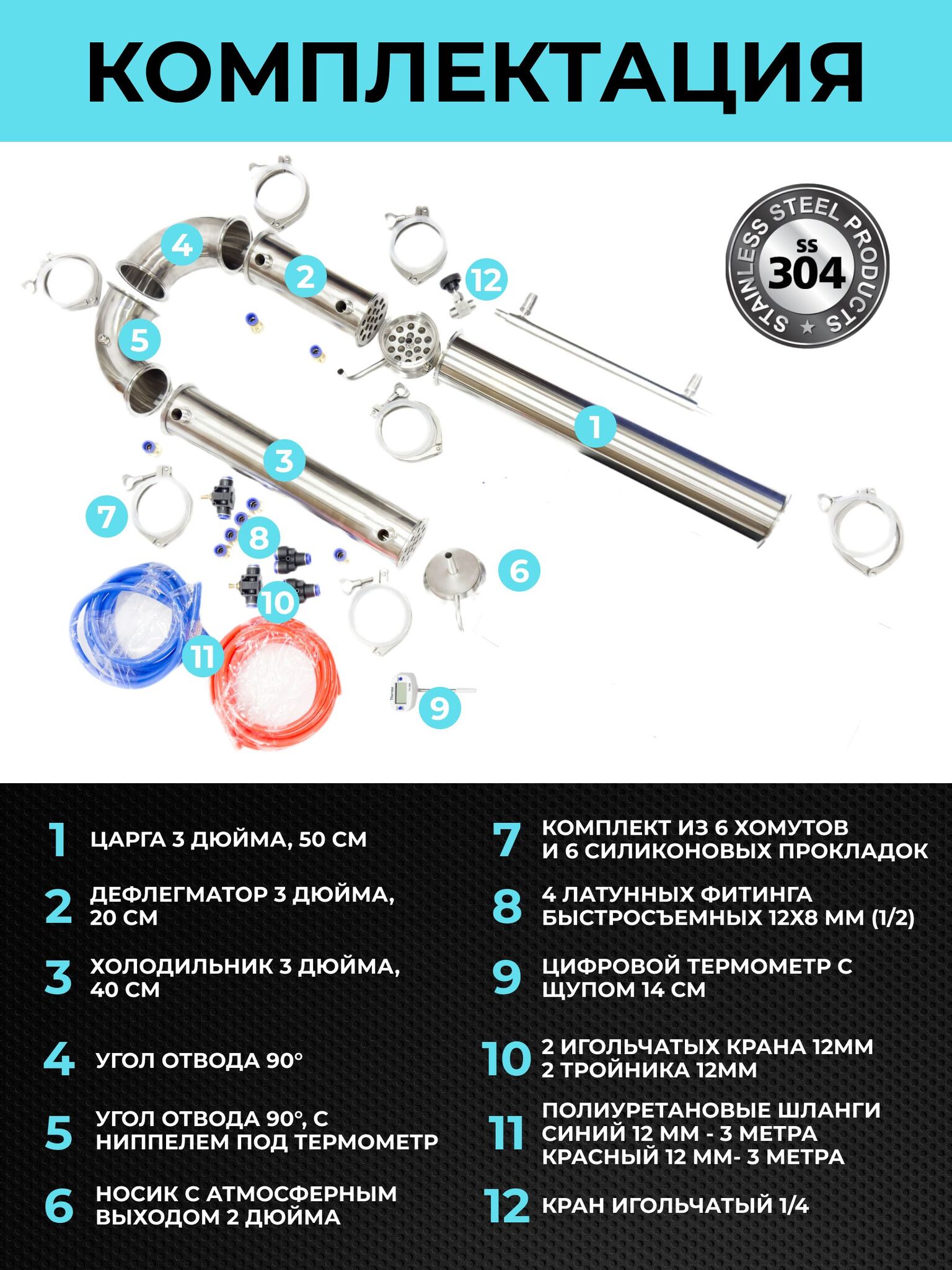 КОМПЛЕКТАЦИЯ

STAINLESS STEEL PRODUCTS
SS
304

4
2
12
5
1
3
7
8
6
10
11
9

1 ЦАРГА 3 ДЮЙМА, 50 СМ

2 ДЕФЛЕГМАТОР 3 ДЮЙМА, 20 СМ

3 ХОЛОДИЛЬНИК 3 ДЮЙМА, 40 СМ

4 УГОЛ ОТВОДА 90°

5 УГОЛ ОТВОДА 90°, С НИППЕЛЕМ ПОД ТЕРМОМЕТР

6 НОСИК С АТМОСФЕРНЫМ ВЫХОДОМ 2 ДЮЙМА

7 КОМПЛЕКТ ИЗ 6 ХОМУТОВ И 6 СИЛИКОНОВЫХ ПРОКЛАДОК

8 4 ЛАТУННЫХ ФИТИНГА БЫСТРОСЪЕМНЫХ 12Х8 ММ (1/2)

9 ЦИФРОВОЙ ТЕРМОМЕТР С ЩУПОМ 14 СМ

10 2 ИГОЛЬЧАТЫХ КРАНА 12ММ 2 ТРОЙНИКА 12ММ

11 ПОЛИУРЕТАНОВЫЕ ШЛАНГИ СИНИЙ 12 ММ - 3 МЕТРА КРАСНЫЙ 12 ММ- 3 МЕТРА

12 КРАН ИГОЛЬЧАТЫЙ 1/4