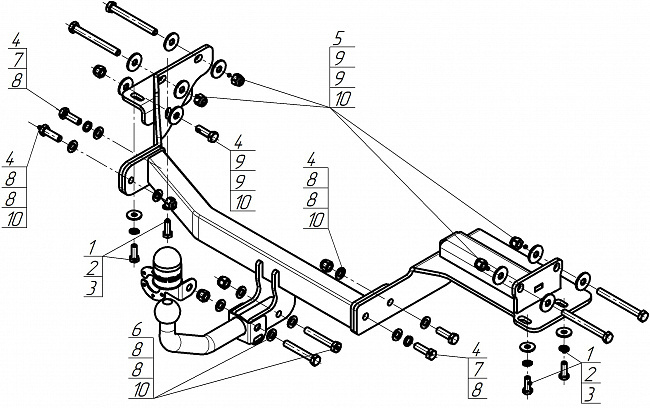 4
7
8

5
9
9
10

4
8
8
10

4
9
9
10

4
8
8
10

1
2
3

6
8
8
10

4
7
8

1
2
3