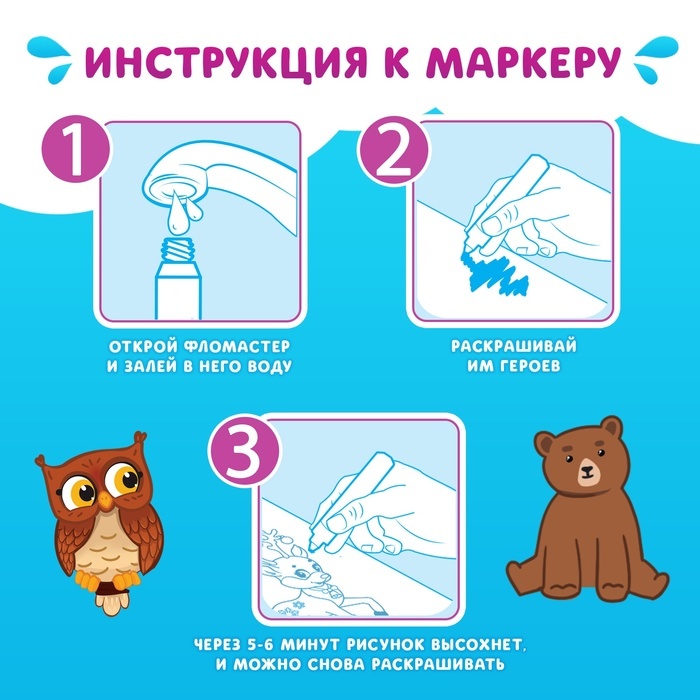 ИНСТРУКЦИЯ К МАРКЕРУ

1

ОТКРОЙ ФЛОМАСТЕР И ЗАЛЕЙ В НЕГО ВОДУ

2

РАСКРАШИВАЙ ИМ ГЕРОЕВ

3

ЧЕРЕЗ 5-6 МИНУТ РИСУНОК ВЫСОХНЕТ, И МОЖНО СНОВА РАСКРАШИВАТЬ