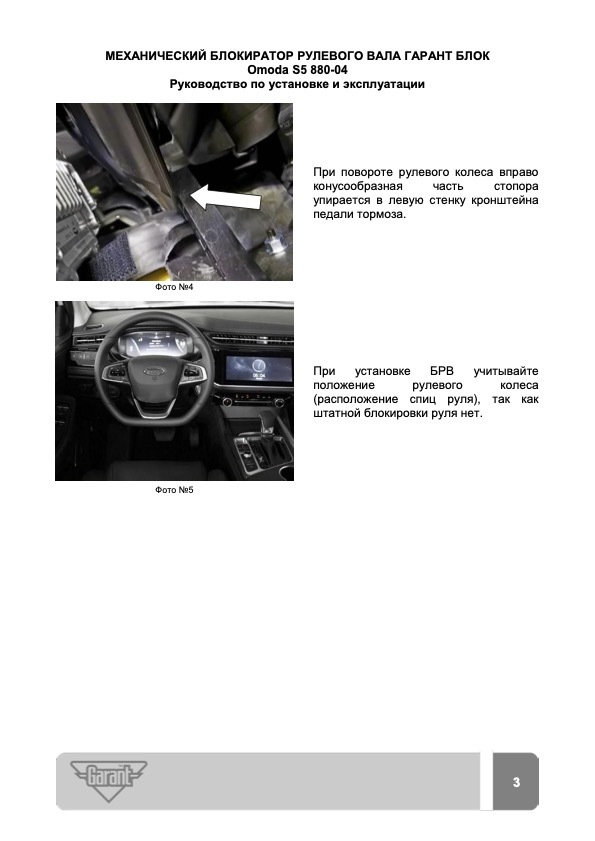 МЕХАНИЧЕСКИЙ БЛОКИРАТОР РУЛЕВОГО ВАЛА ГАРАНТ БЛОК
Omoda S5 880-04
Руководство по установке и эксплуатации

При повороте рулевого колеса вправо конусообразная часть стопора упирается в левую стенку кронштейна педали тормоза.

Фото №4

При установке БРВ учитывайте положение рулевого колеса (расположение спиц руля), так как штатной блокировки руля нет.

Фото №5

Garant

3