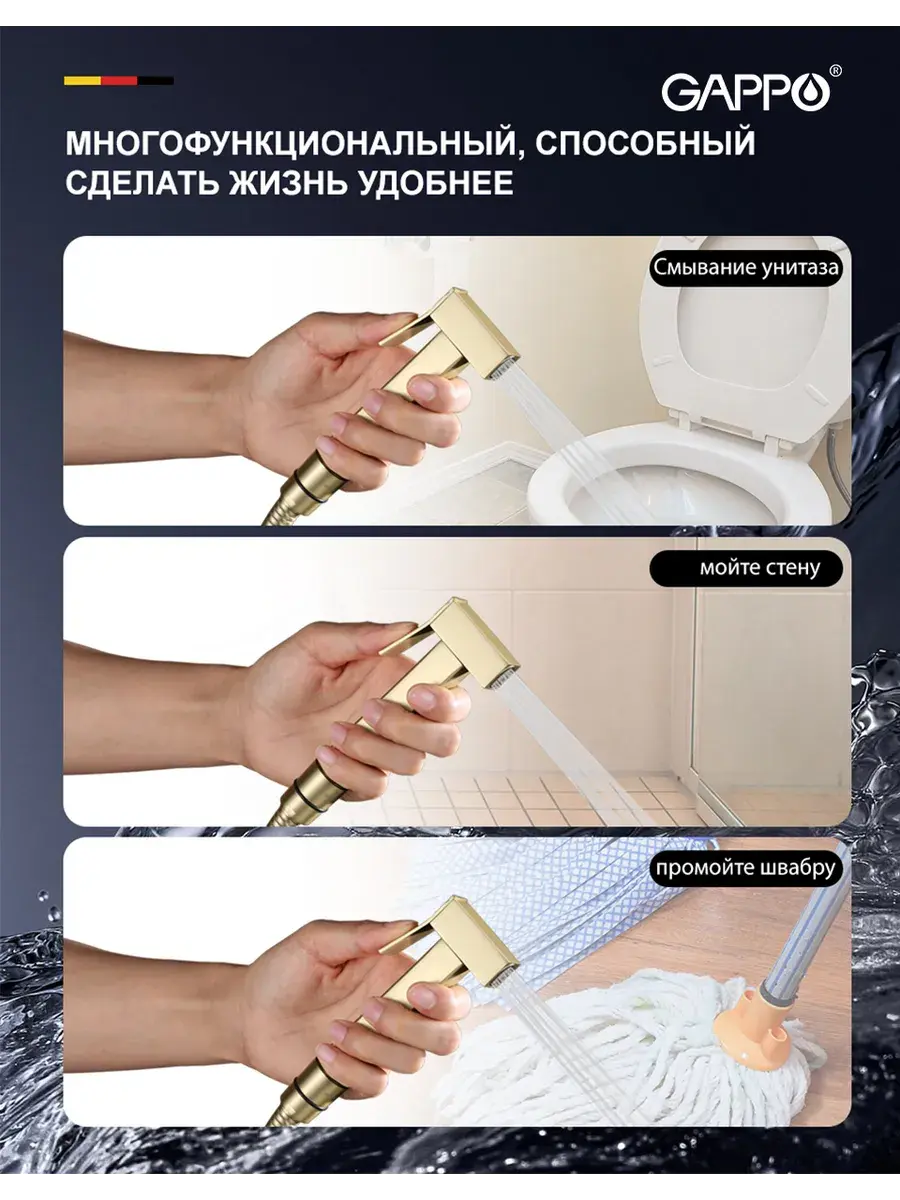 GAPPO®

МНОГОФУНКЦИОНАЛЬНЫЙ, СПОСОБНЫЙ СДЕЛАТЬ ЖИЗНЬ УДОБНЕЕ

Смывание унитаза

мойте стену

промойте швабру