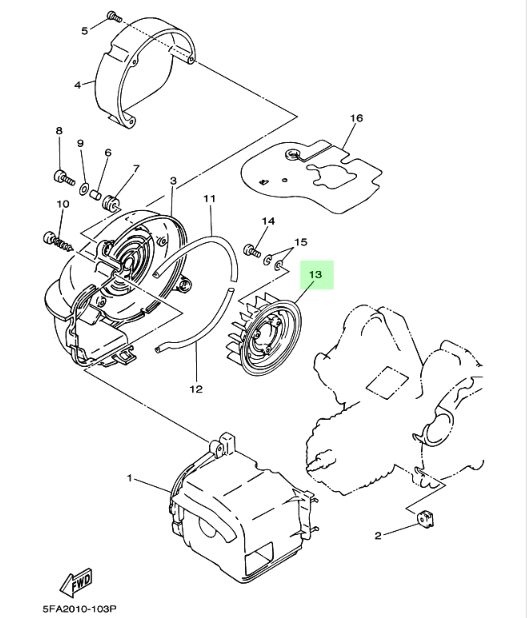 5
4
16
8
9
6
7
3
11
10
14
15
13
12
1
2
FWD
5FA2010-103P