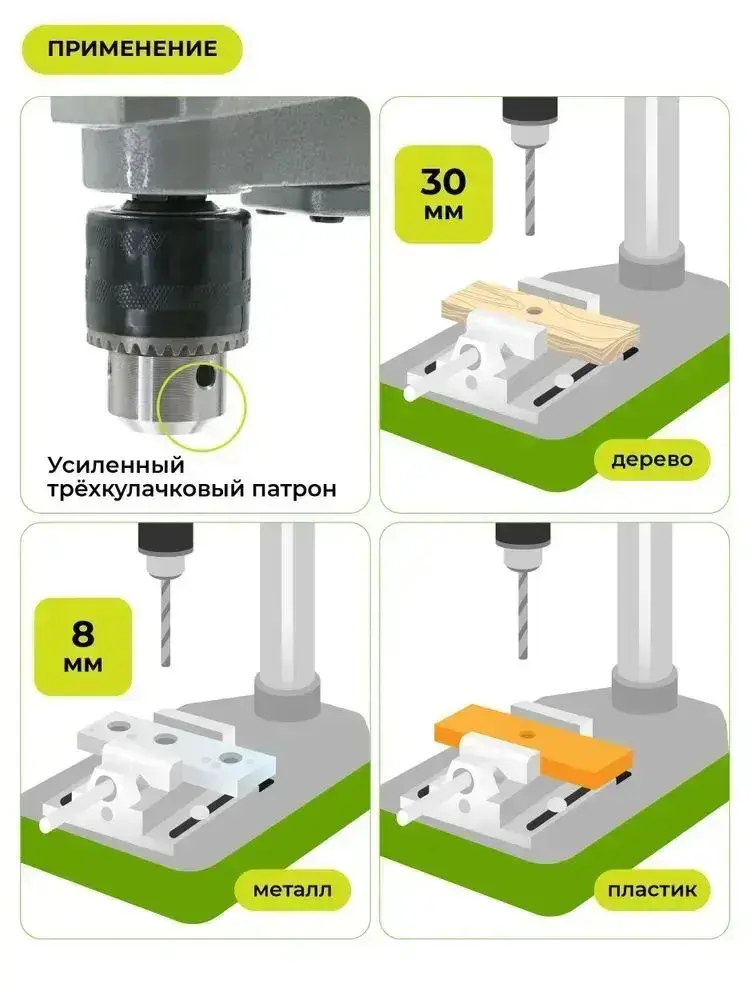 ПРИМЕНЕНИЕ

Усиленный трёхкулачковый патрон

30 мм

дерево

8 мм

металл

пластик