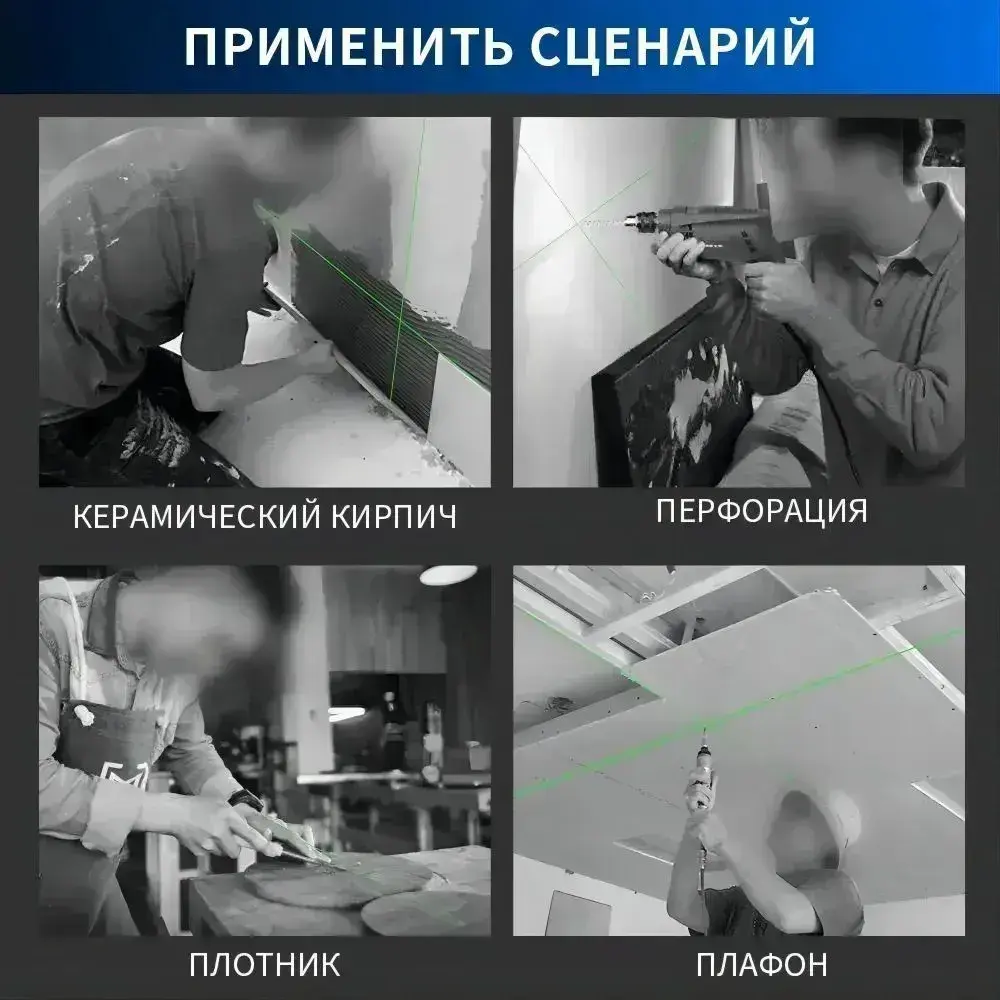 ПРИМЕНИТЬ СЦЕНАРИЙ

КЕРАМИЧЕСКИЙ КИРПИЧ

ПЕРФОРАЦИЯ

ПЛОТНИК

ПЛАФОН