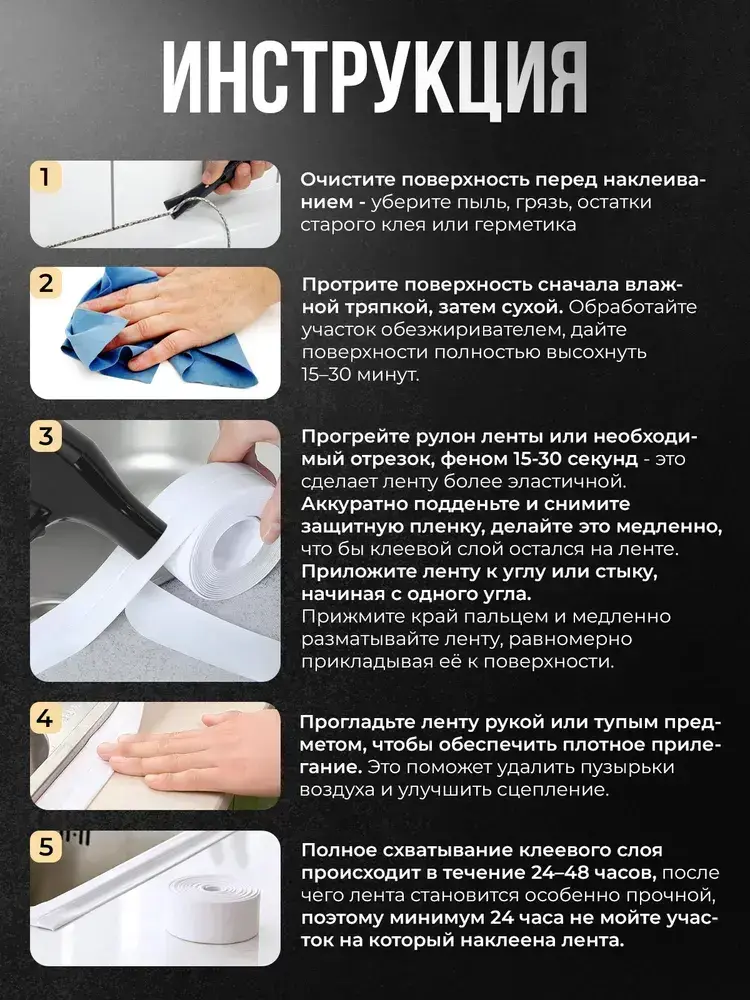 ИНСТРУКЦИЯ

1

Очистите поверхность перед наклеиванием - уберите пыль, грязь, остатки старого клея или герметика

2

Протрите поверхность сначала влажной тряпкой, затем сухой. Обработайте участок обезжиривателем, дайте поверхности полностью высохнуть 15–30 минут.

3

Прогрейте рулон ленты или необходимый отрезок, феном 15-30 секунд - это сделает ленту более эластичной. Аккуратно подденьте и снимите защитную пленку, делайте это медленно, что бы клеевой слой остался на ленте. Приложите ленту к углу или стыку, начиная с одного угла. Прижмите край пальцем и медленно разматывайте ленту, равномерно прикладывая её к поверхности.

4

Прогладьте ленту рукой или тупым предметом, чтобы обеспечить плотное прилегание. Это поможет удалить пузырьки воздуха и улучшить сцепление.

5

Полное схватывание клеевого слоя происходит в течение 24–48 часов, после чего лента становится особенно прочной, поэтому минимум 24 часа не мойте участок на который наклеена лента.