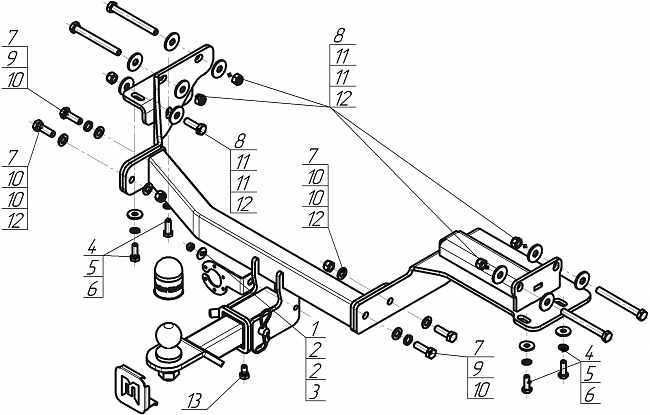 7
9
10

7
10
10
12

8
11
11
12

8
11
11
12

7
10
10
12

4
5
6

1
2
2
3

13

7
9
10

4
5
6