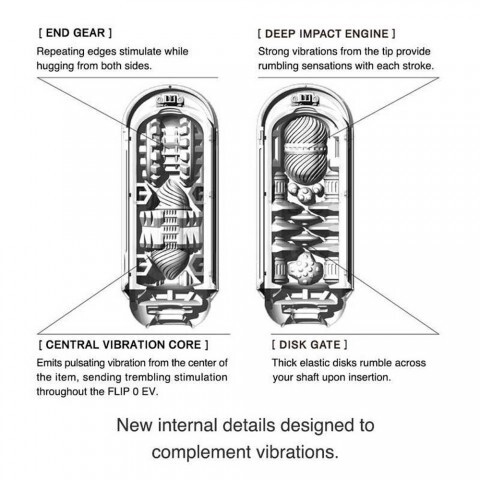 [ END GEAR ]
Repeating edges stimulate while hugging from both sides.

[ DEEP IMPACT ENGINE ]
Strong vibrations from the tip provide rumbling sensations with each stroke.

[ CENTRAL VIBRATION CORE ]
Emits pulsating vibration from the center of the item, sending trembling stimulation throughout the FLIP 0 EV.

[ DISK GATE ]
Thick elastic disks rumble across your shaft upon insertion.

New internal details designed to complement vibrations.