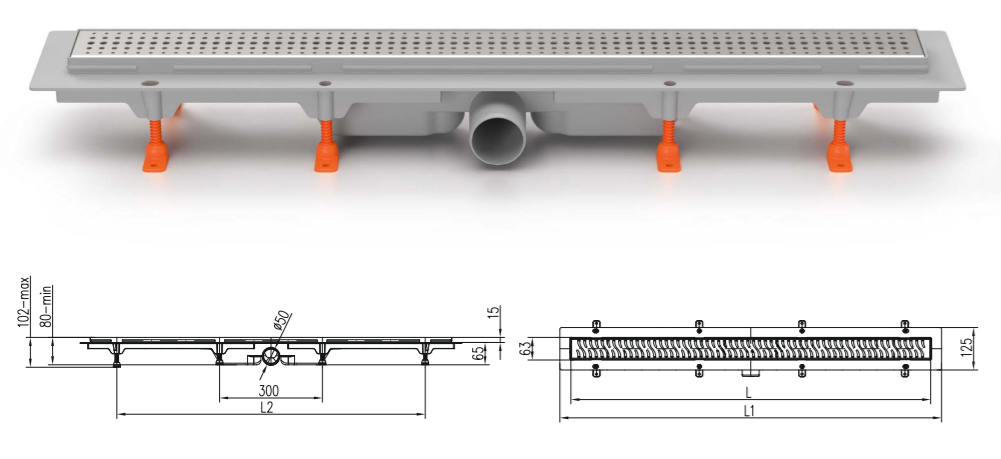 102-max
80-min
ø50
15
65
300
L2
63
125
L
L1