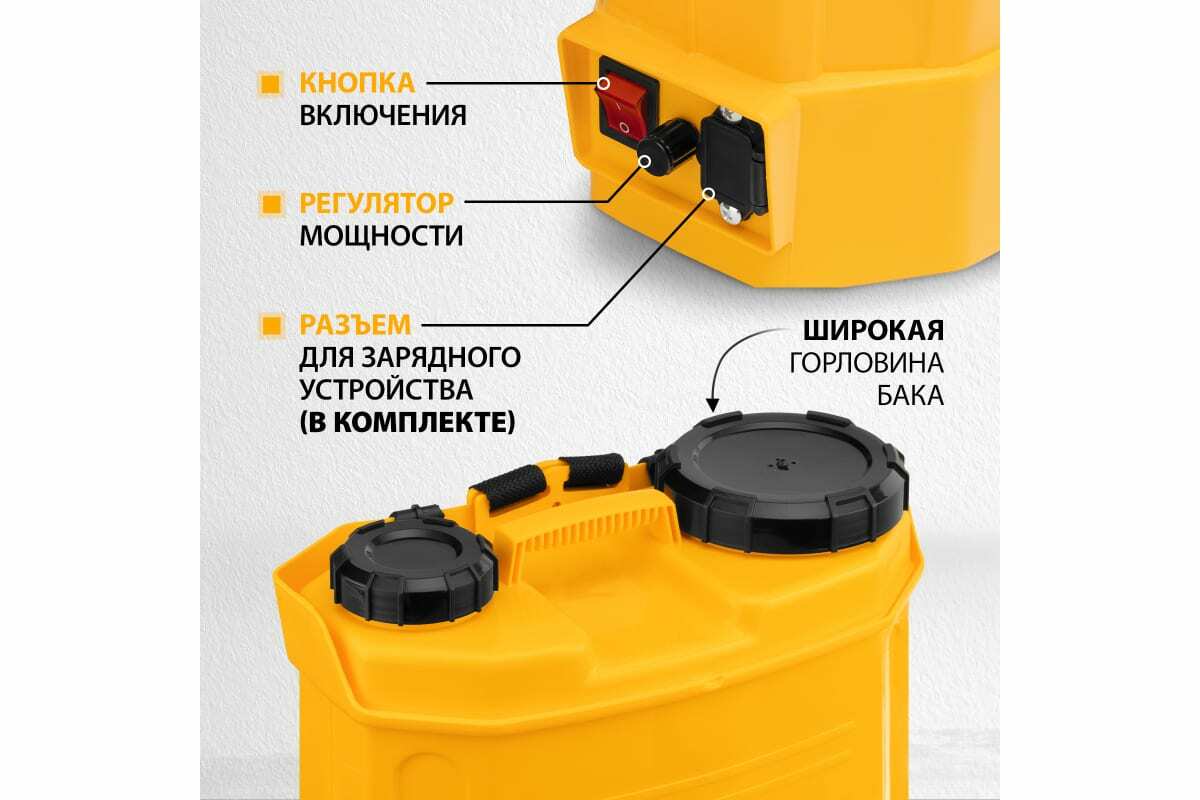 КНОПКА
ВКЛЮЧЕНИЯ

РЕГУЛЯТОР
МОЩНОСТИ

РАЗЪЕМ
ДЛЯ ЗАРЯДНОГО
УСТРОЙСТВА
(В КОМПЛЕКТЕ)

ШИРОКАЯ
ГОРЛОВИНА
БАКА