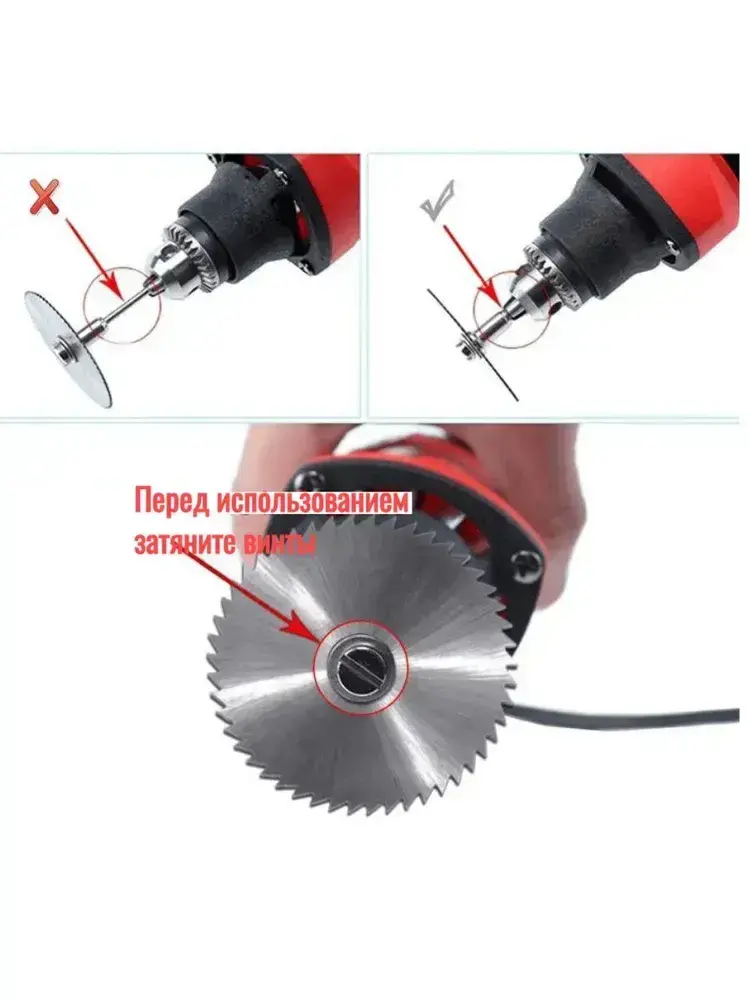 Перед использованием затяните винты