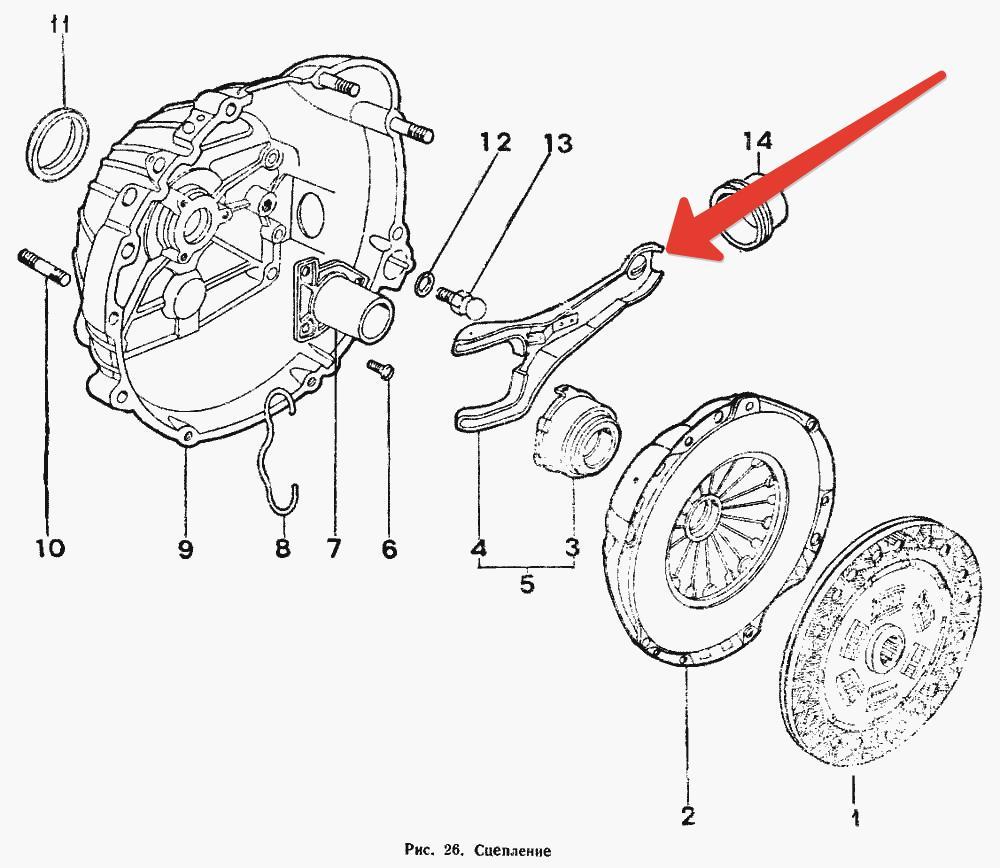 11

12

13

14

10

9

8

7

6

4

3

5

2

1

Рис. 26. Сцепление