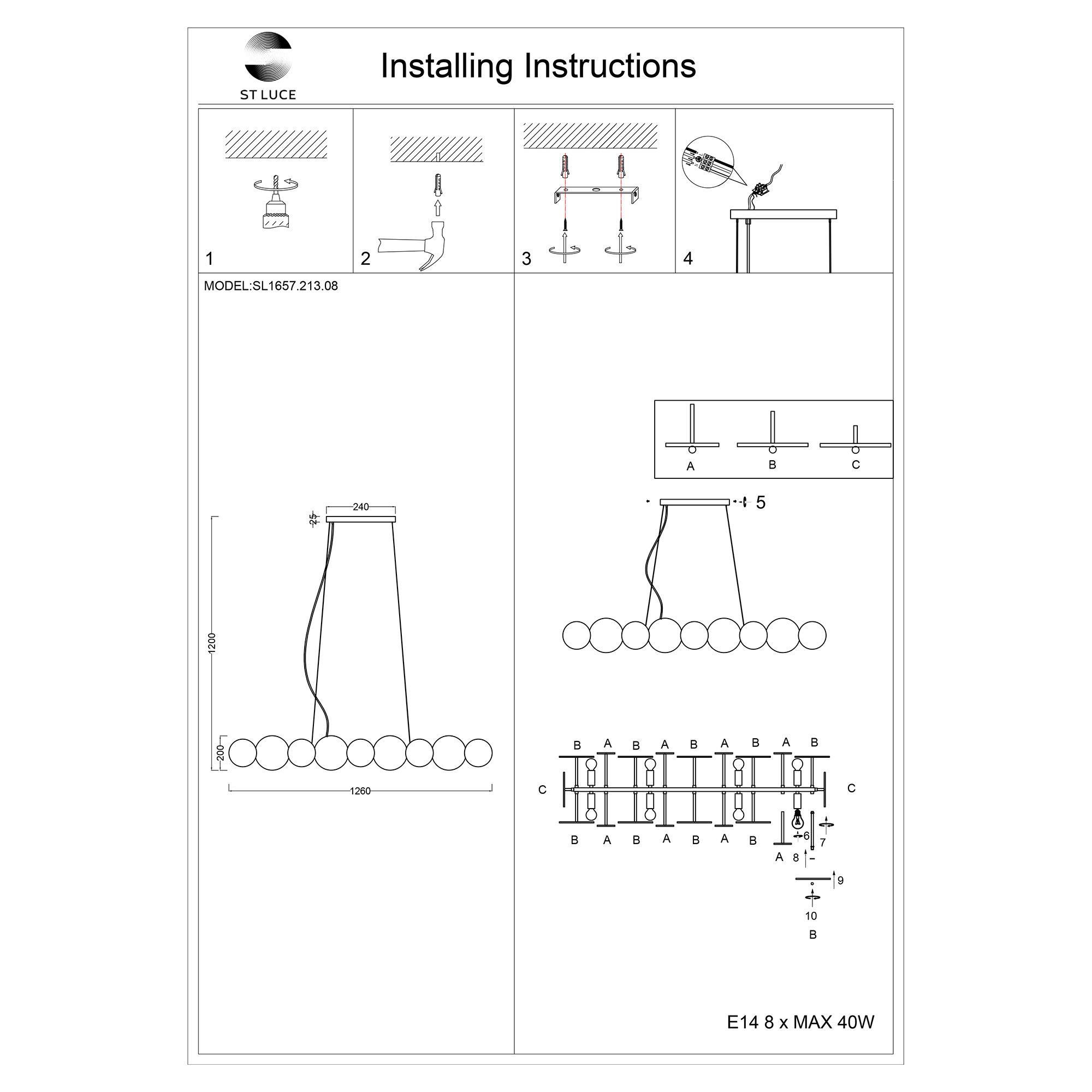 ST LUCE

Installing Instructions

1

2

3

4

MODEL:SL1657.213.08

240

25

1200

200

1260

A

B

C

5

B A B A B A B A B

C

C

B A B A B A B

6

7

A 8

9

10

B

E14 8 x MAX 40W