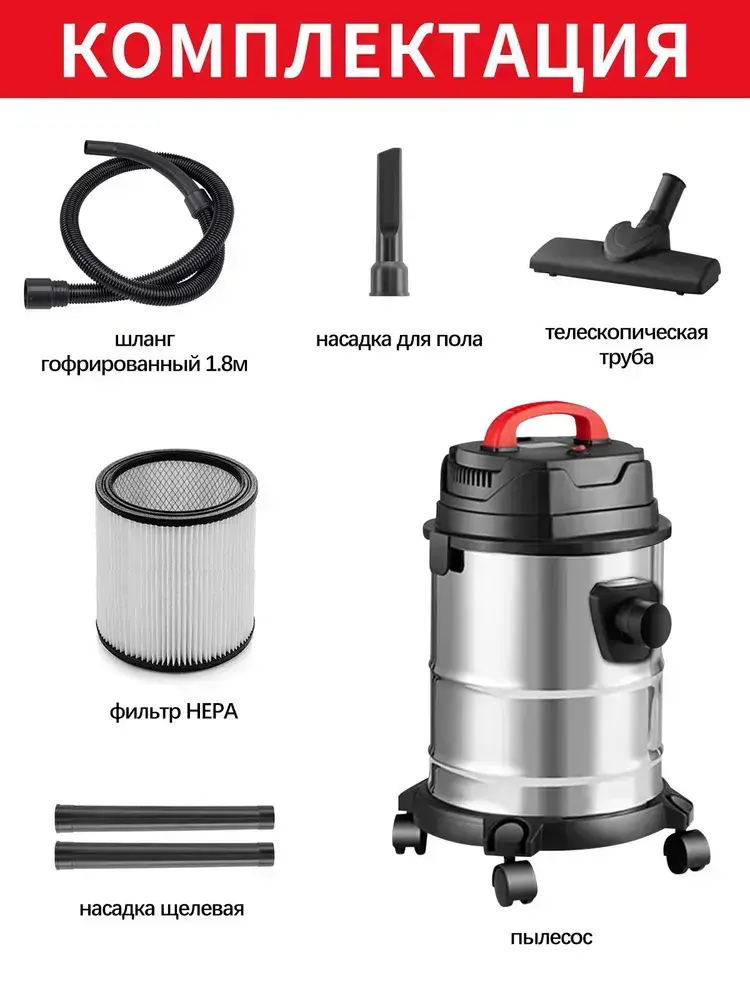 КОМПЛЕКТАЦИЯ

шланг гофрированный 1.8м

насадка для пола

телескопическая труба

фильтр HEPA

насадка щелевая

пылесос