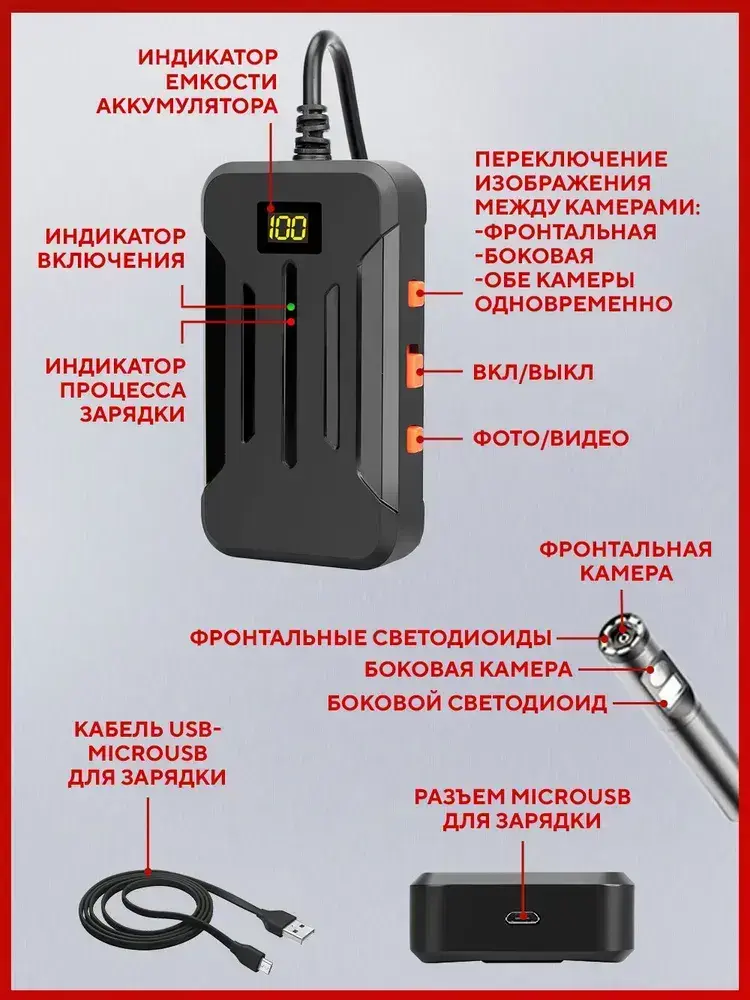 ИНДИКАТОР ЕМКОСТИ АККУМУЛЯТОРА

100

ИНДИКАТОР ВКЛЮЧЕНИЯ

ИНДИКАТОР ПРОЦЕССА ЗАРЯДКИ

ПЕРЕКЛЮЧЕНИЕ ИЗОБРАЖЕНИЯ МЕЖДУ КАМЕРАМИ:
-ФРОНТАЛЬНАЯ
-БОКОВАЯ
-ОБЕ КАМЕРЫ ОДНОВРЕМЕННО

ВКЛ/ВЫКЛ

ФОТО/ВИДЕО

ФРОНТАЛЬНАЯ КАМЕРА

ФРОНТАЛЬНЫЕ СВЕТОДИОИДЫ

БОКОВАЯ КАМЕРА

БОКОВОЙ СВЕТОДИОИД

КАБЕЛЬ USB-MICROUSB ДЛЯ ЗАРЯДКИ

РАЗЪЕМ MICROUSB ДЛЯ ЗАРЯДКИ