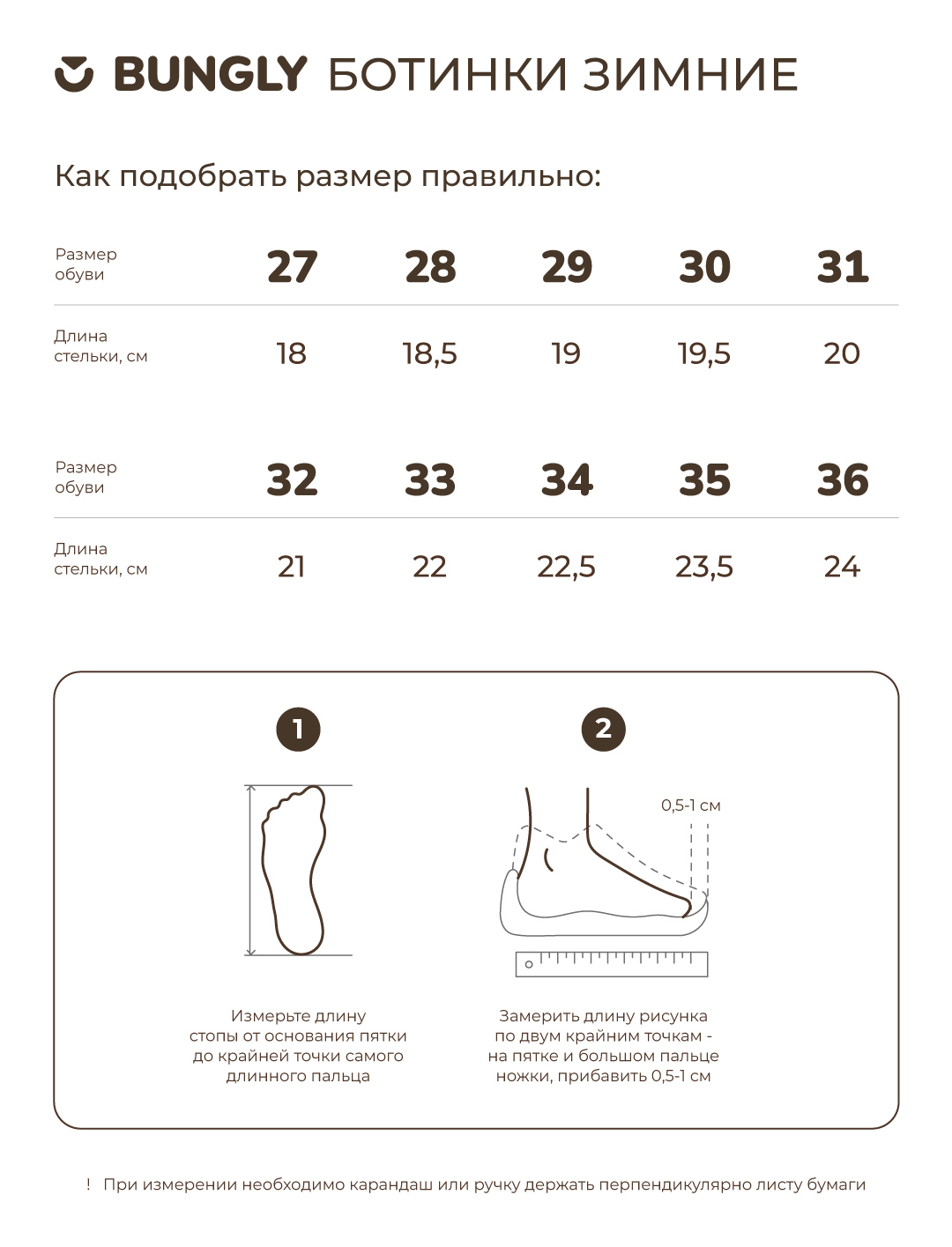 BUNGLY БОТИНКИ ЗИМНИЕ

Как подобрать размер правильно:

| Размер обуви | 27 | 28 | 29 | 30 | 31 |
|---|---|---|---|---|---|
| Длина стельки, см | 18 | 18,5 | 19 | 19,5 | 20 |

| Размер обуви | 32 | 33 | 34 | 35 | 36 |
|---|---|---|---|---|---|
| Длина стельки, см | 21 | 22 | 22,5 | 23,5 | 24 |

1

Измерьте длину стопы от основания пятки до крайней точки самого длинного пальца

2

0,5-1 см

Замерить длину рисунка по двум крайним точкам - на пятке и большом пальце ножки, прибавить 0,5-1 см

! При измерении необходимо карандаш или ручку держать перпендикулярно листу бумаги