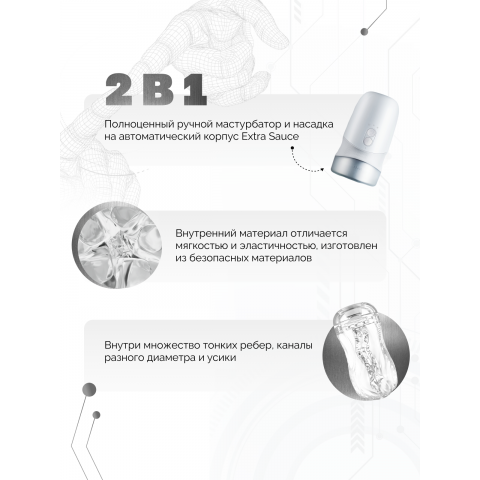 2 В 1

Полноценный ручной мастурбатор и насадка на автоматический корпус Extra Sauce

Внутренний материал отличается мягкостью и эластичностью, изготовлен из безопасных материалов

Внутри множество тонких ребер, каналы разного диаметра и усики