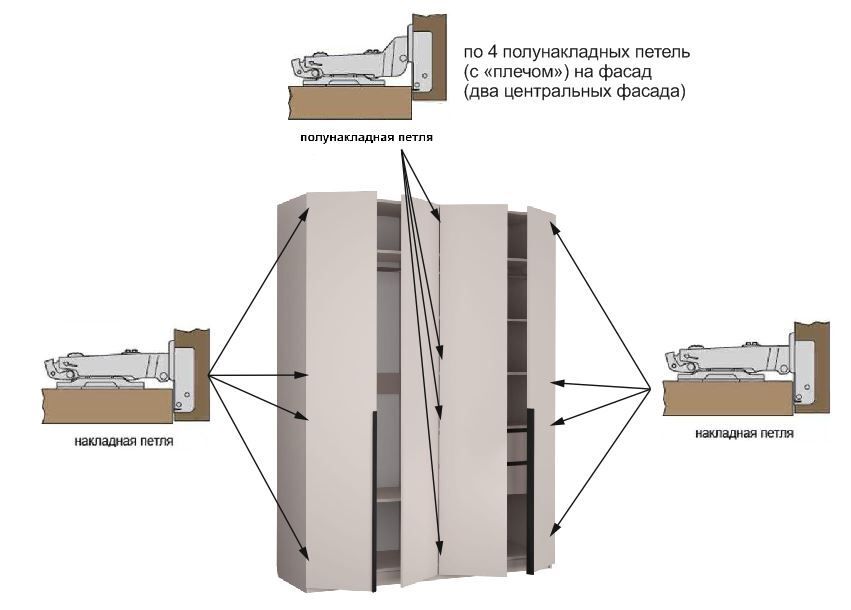 по 4 полунакладных петель (с «плечом») на фасад (два центральных фасада)

полунакладная петля

накладная петля

накладная петля