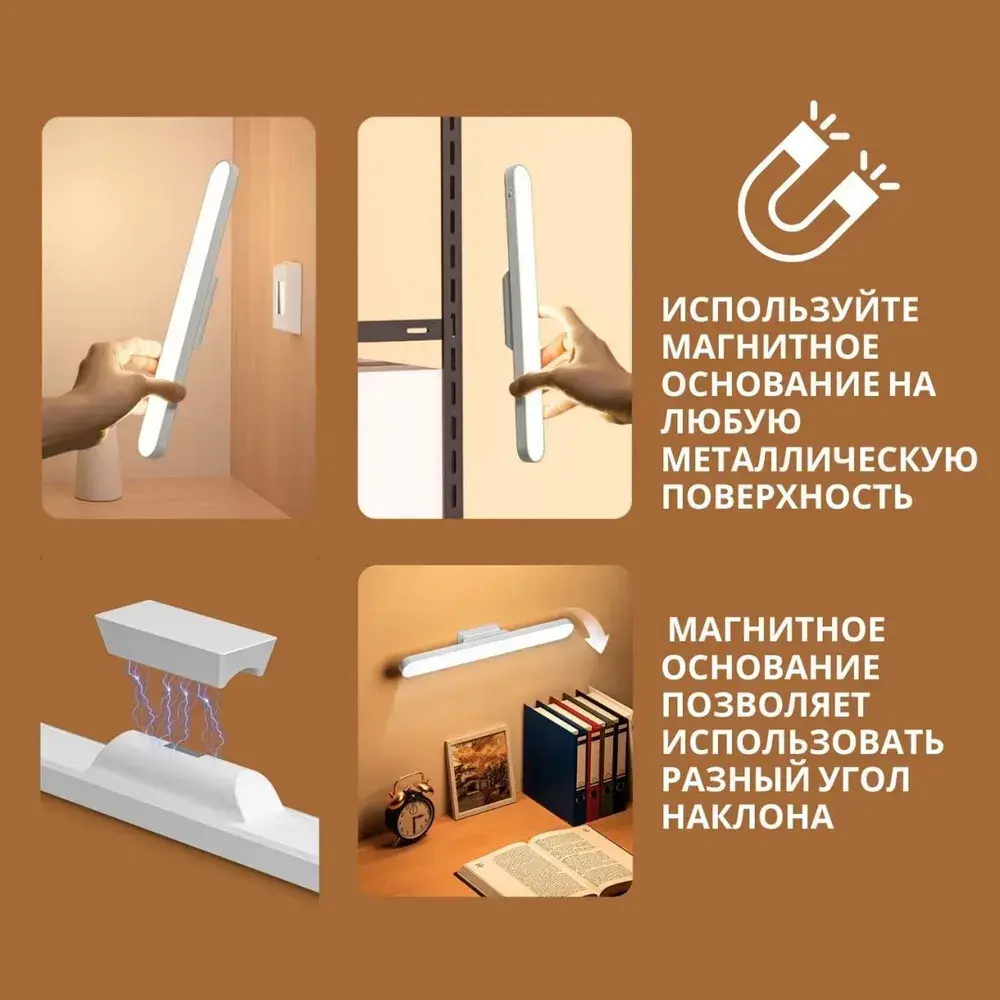 ИСПОЛЬЗУЙТЕ МАГНИТНОЕ ОСНОВАНИЕ НА ЛЮБУЮ МЕТАЛЛИЧЕСКУЮ ПОВЕРХНОСТЬ

МАГНИТНОЕ ОСНОВАНИЕ ПОЗВОЛЯЕТ ИСПОЛЬЗОВАТЬ РАЗНЫЙ УГОЛ НАКЛОНА