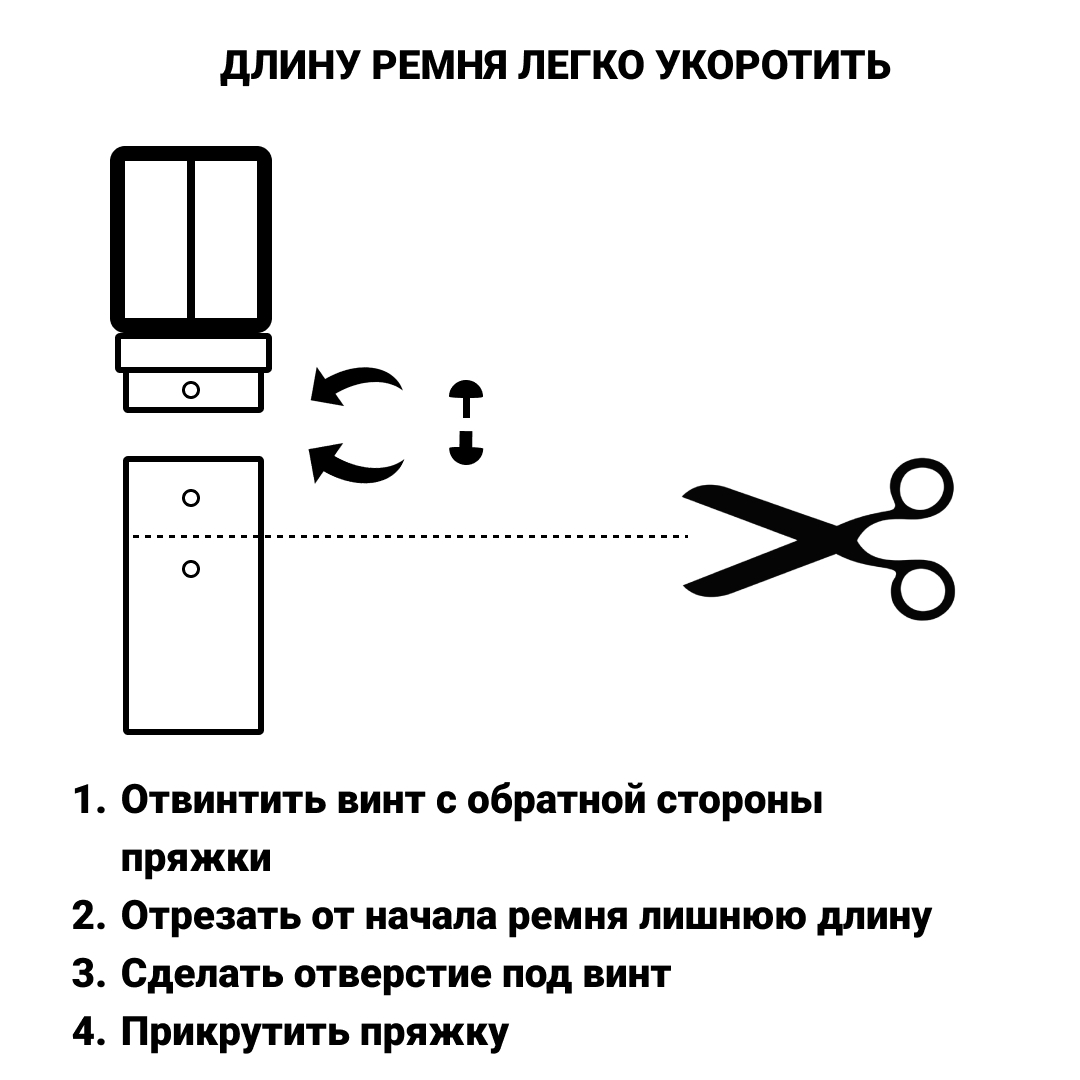 ДЛИНУ РЕМНЯ ЛЕГКО УКОРОТИТЬ

1. Отвинтить винт с обратной стороны пряжки
2. Отрезать от начала ремня лишнюю длину
3. Сделать отверстие под винт
4. Прикрутить пряжку