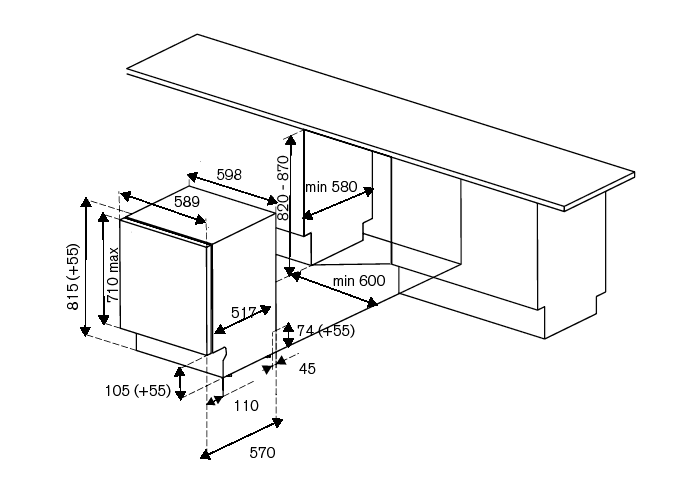 598
589
820 - 870
min 580
815 (+55)
710 max
min 600
517
74 (+55)
45
105 (+55)
110
570