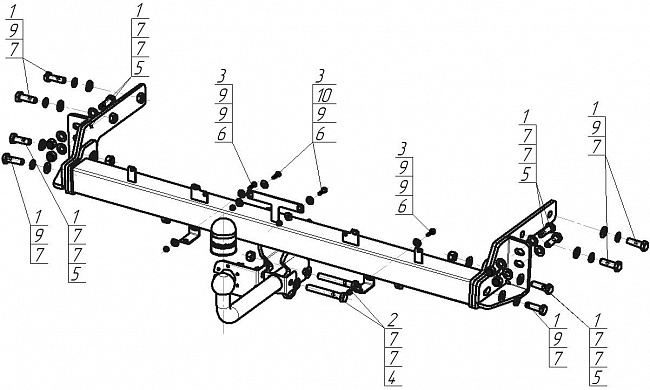 1
9
7

1
7
7
5

3
9
9
6

3
10
9
6

3
9
9
6

1
7
7
5

1
9
7

1
9
7

1
7
7
5

2
7
7
4

1
9
7

1
7
7
5