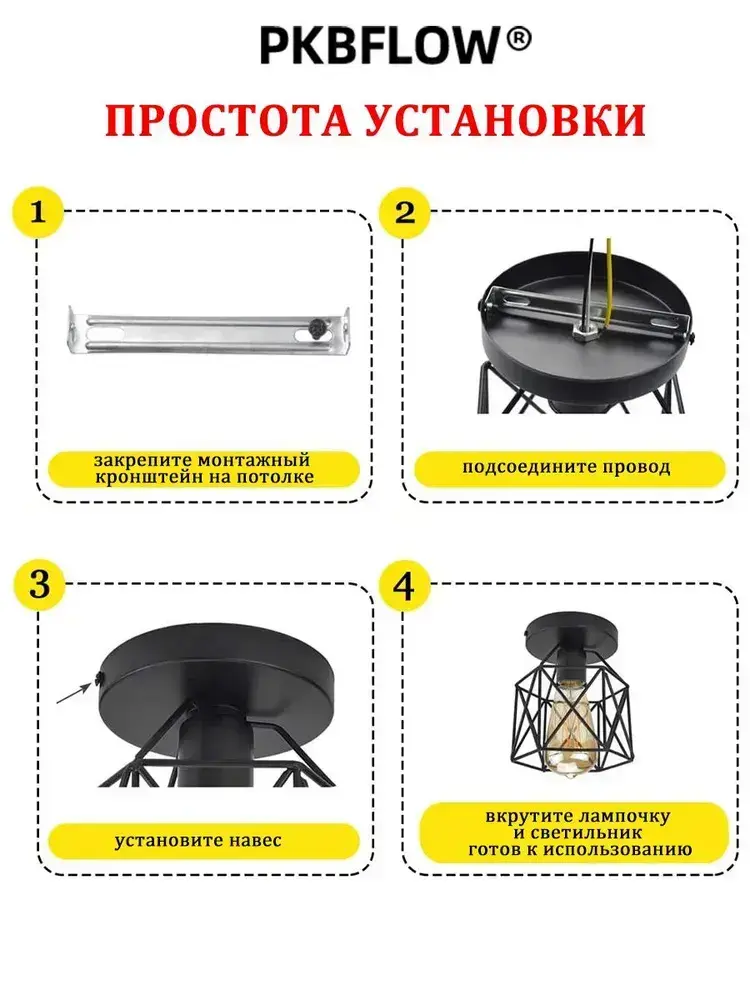 PKBFLOW®

ПРОСТОТА УСТАНОВКИ

1

закрепите монтажный кронштейн на потолке

2

подсоедините провод

3

установите навес

4

вкрутите лампочку и светильник готов к использованию