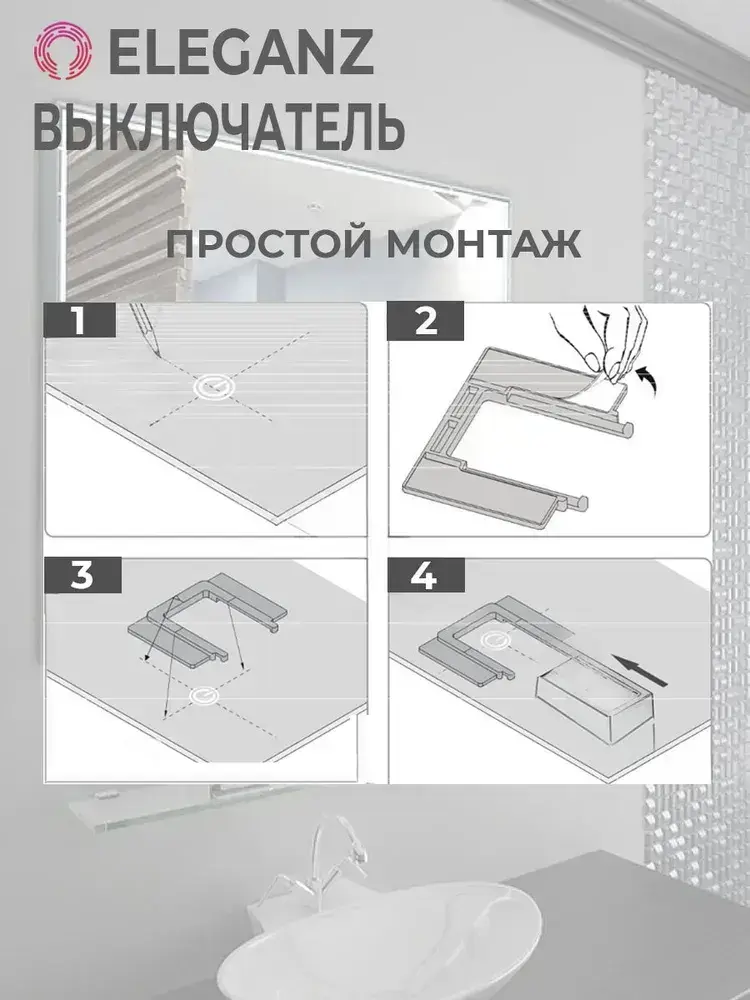 ELEGANZ
ВЫКЛЮЧАТЕЛЬ

ПРОСТОЙ МОНТАЖ

1

2

3

4