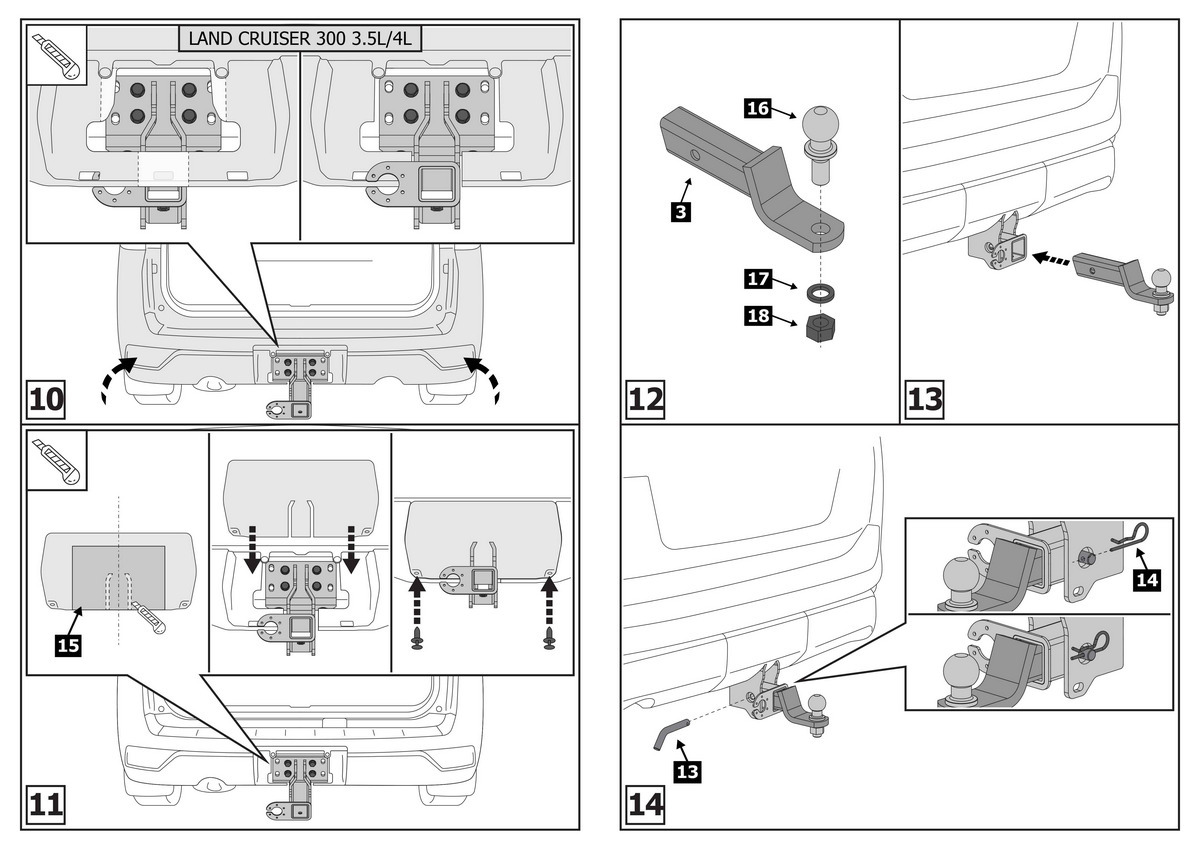 LAND CRUISER 300 3.5L/4L

10

15

11

16

3

17

18

12

13

14

13

14