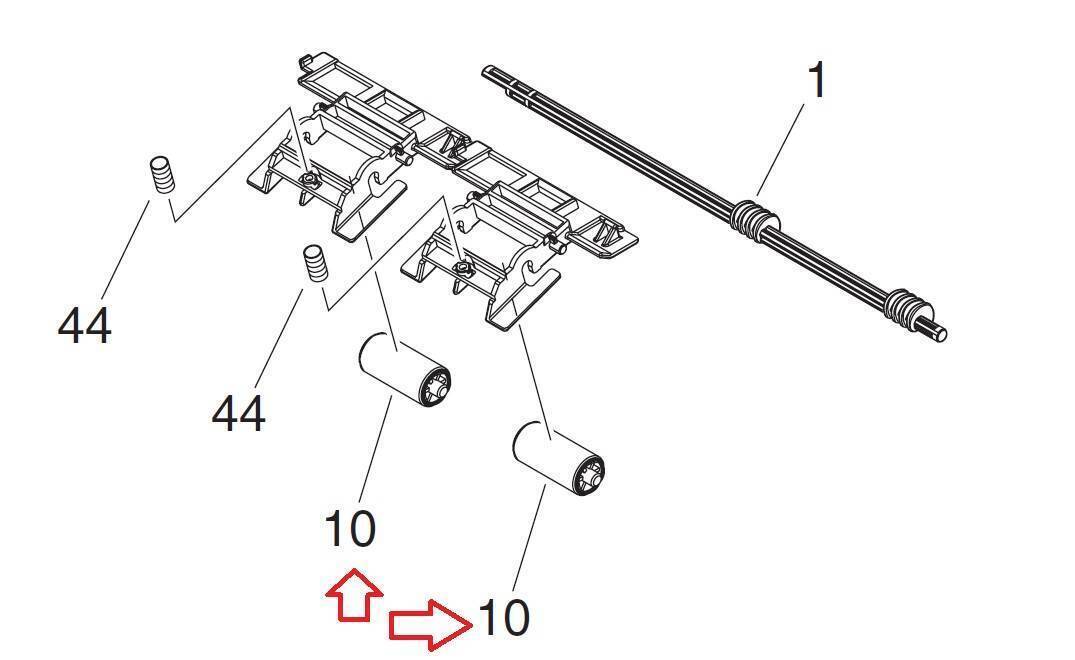 1

44

44

10

10