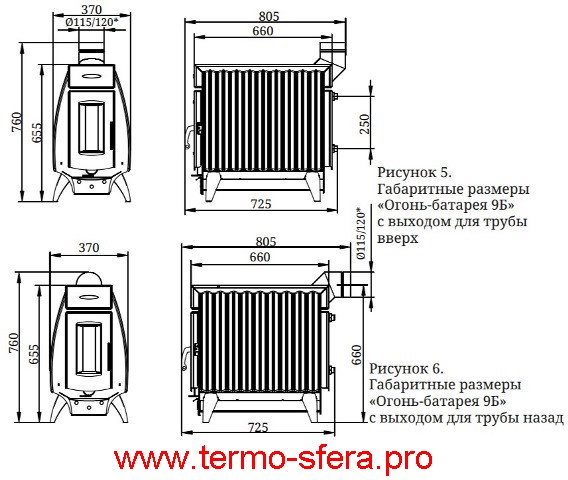 370
Ø115/120*
760
655
805
660
250
725

Рисунок 5.
Габаритные размеры «Огонь-батарея 9Б» с выходом для трубы вверх

370
760
655
805
660
Ø115/120*
660
725

Рисунок 6.
Габаритные размеры «Огонь-батарея 9Б» с выходом для трубы назад

www.termo-sfera.pro