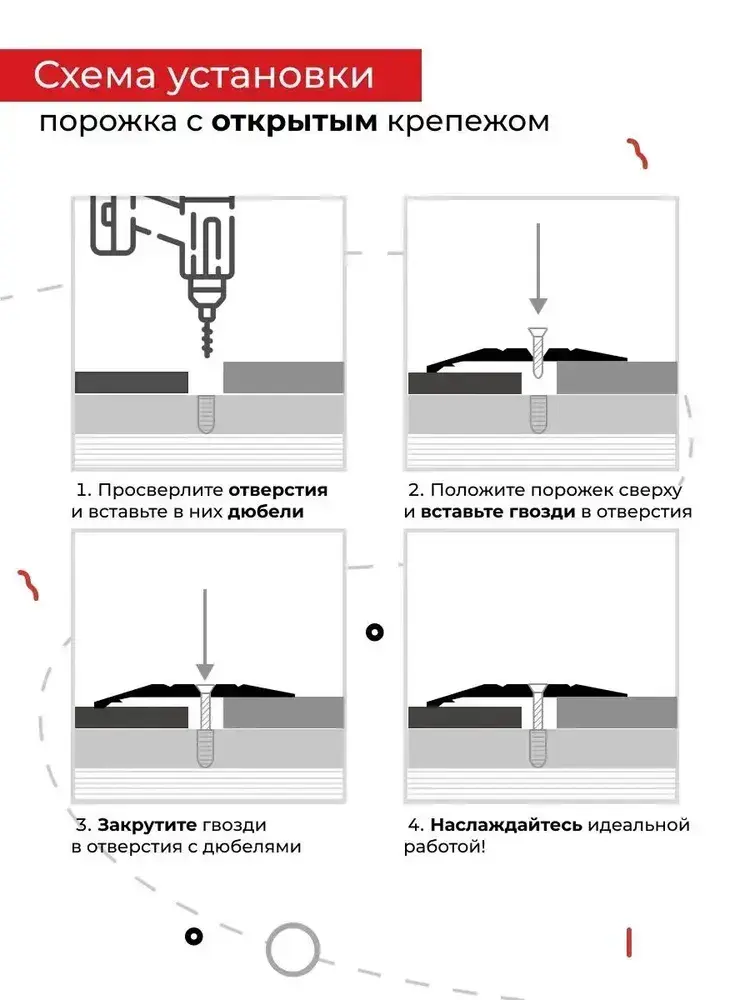 Схема установки
порожка с открытым крепежом

1. Просверлите отверстия и вставьте в них дюбели

2. Положите порожек сверху и вставьте гвозди в отверстия

3. Закрутите гвозди в отверстия с дюбелями

4. Наслаждайтесь идеальной работой!