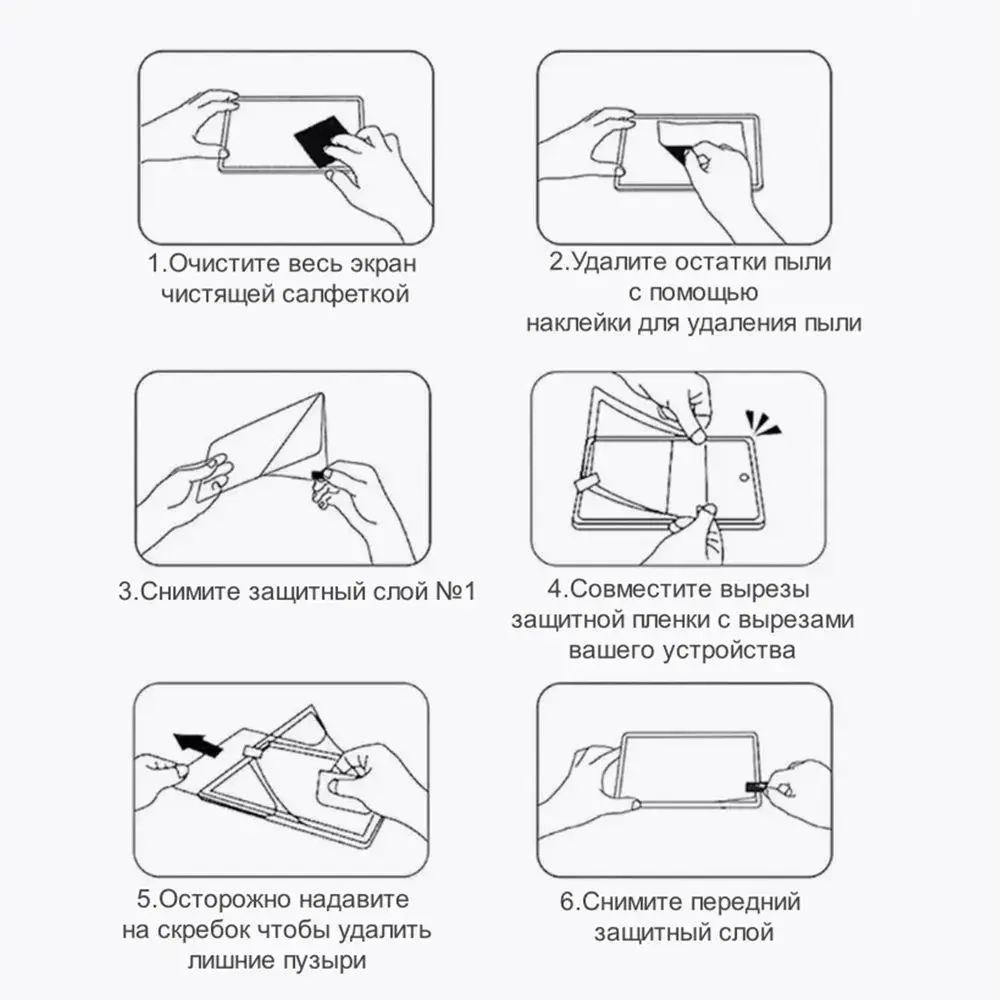 1.Очистите весь экран чистящей салфеткой

2.Удалите остатки пыли с помощью наклейки для удаления пыли

3.Снимите защитный слой №1

4.Совместите вырезы защитной пленки с вырезами вашего устройства

5.Осторожно надавите на скребок чтобы удалить лишние пузыри

6.Снимите передний защитный слой