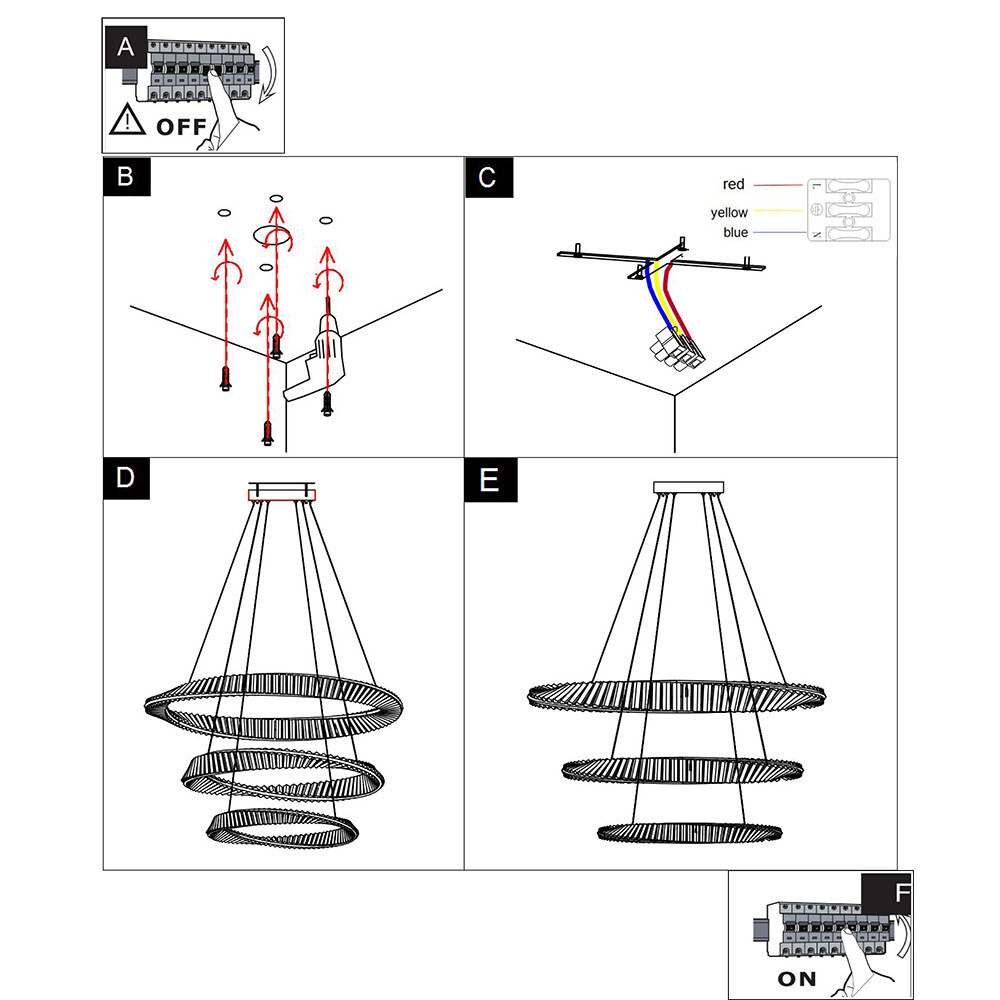 A

OFF

B

C

red

yellow

blue

L

N

D

E

F

ON