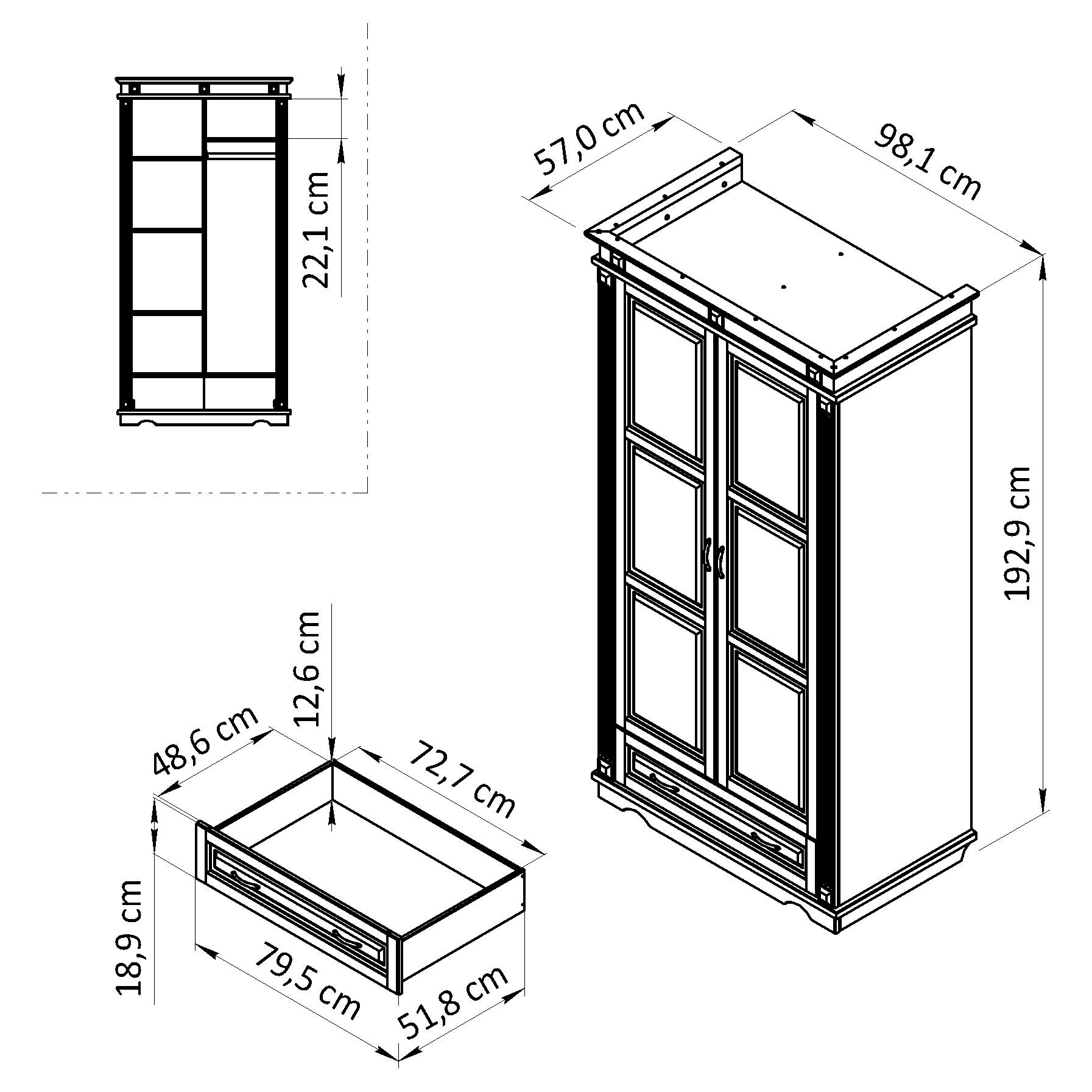 22,1 cm

57,0 cm

98,1 cm

192,9 cm

12,6 cm

48,6 cm

72,7 cm

18,9 cm

79,5 cm

51,8 cm