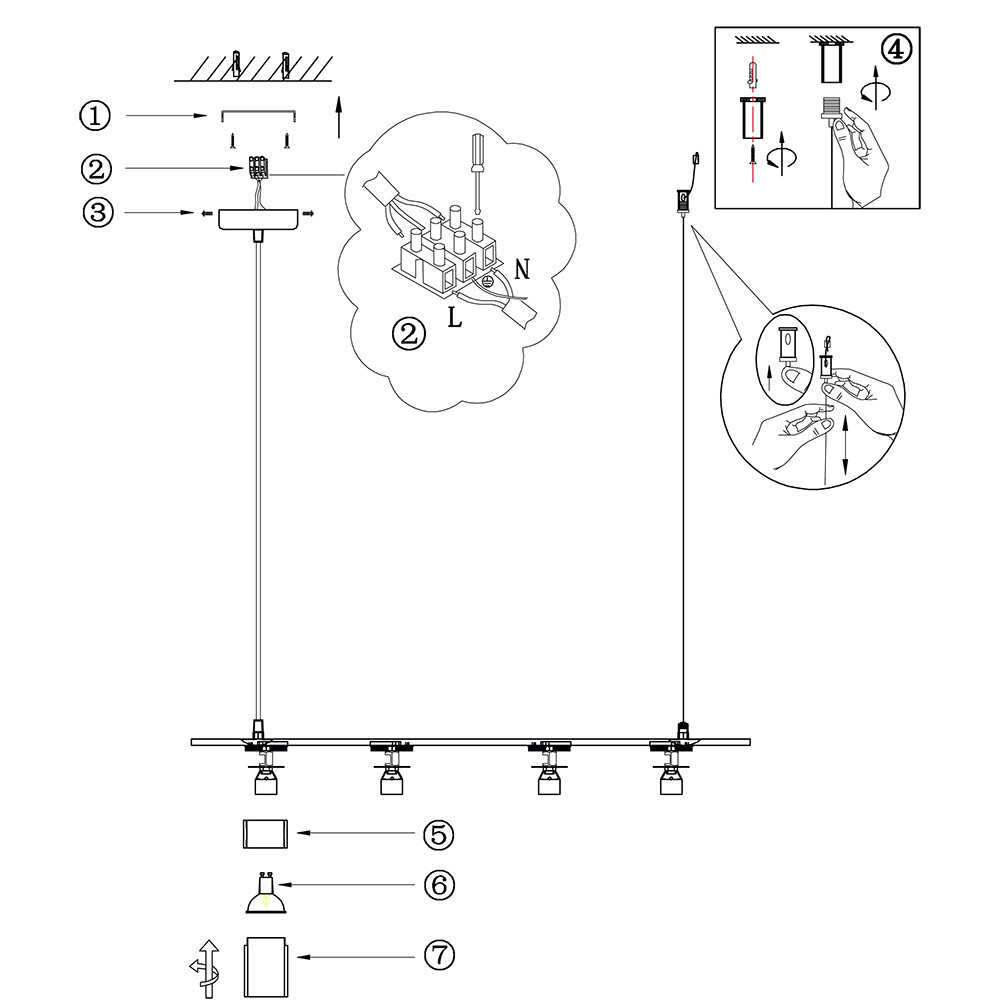 ①
②
③
N
L
②
④
⑤
⑥
⑦