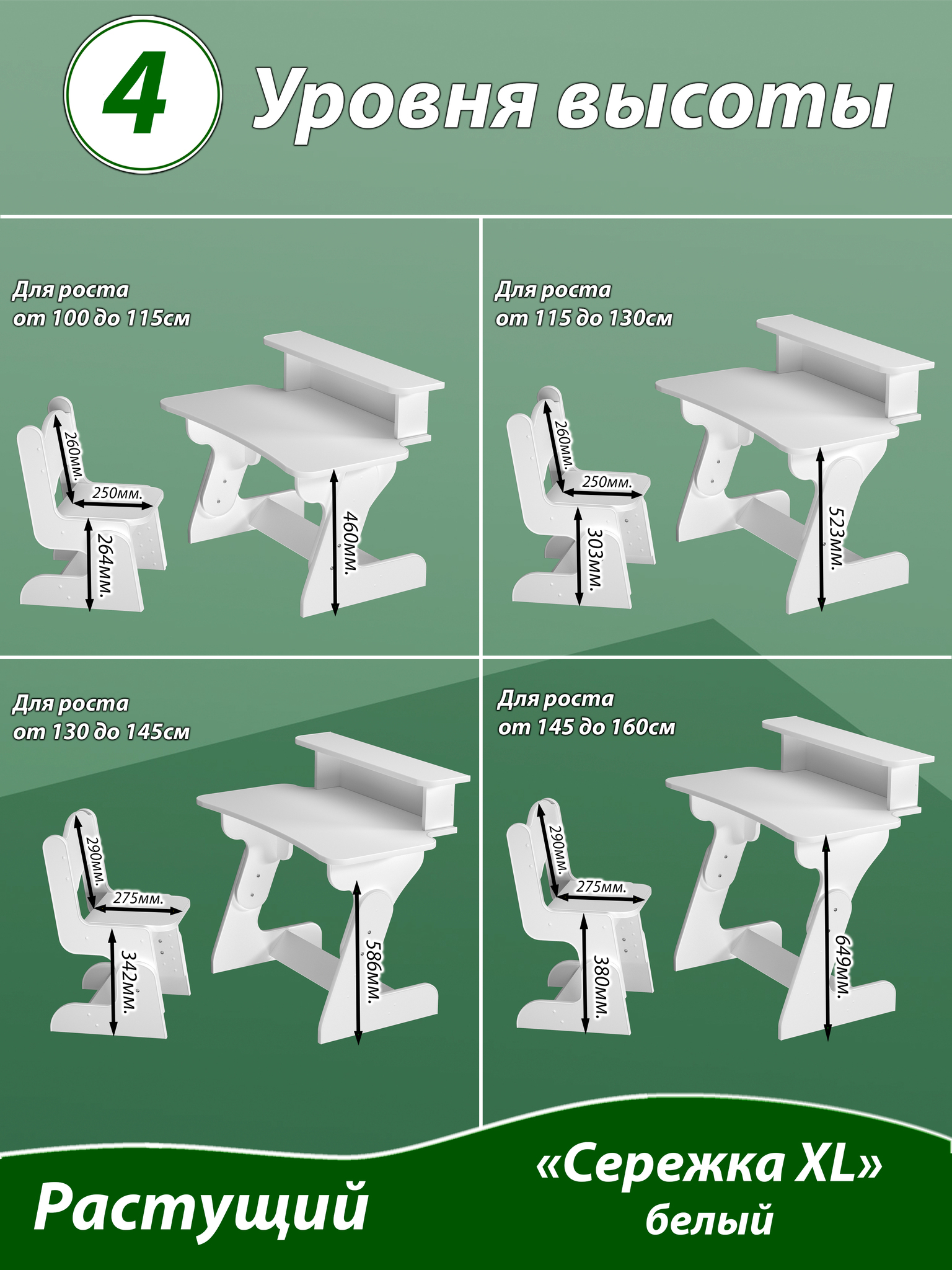 4 Уровня высоты

Для роста
от 100 до 115см

260мм.
250мм.
264мм.
460мм.

Для роста
от 115 до 130см

260мм.
250мм.
303мм.
523мм.

Для роста
от 130 до 145см

290мм.
275мм.
342мм.
586мм.

Для роста
от 145 до 160см

290мм.
275мм.
380мм.
649мм.

Растущий

«Сережка XL»
белый