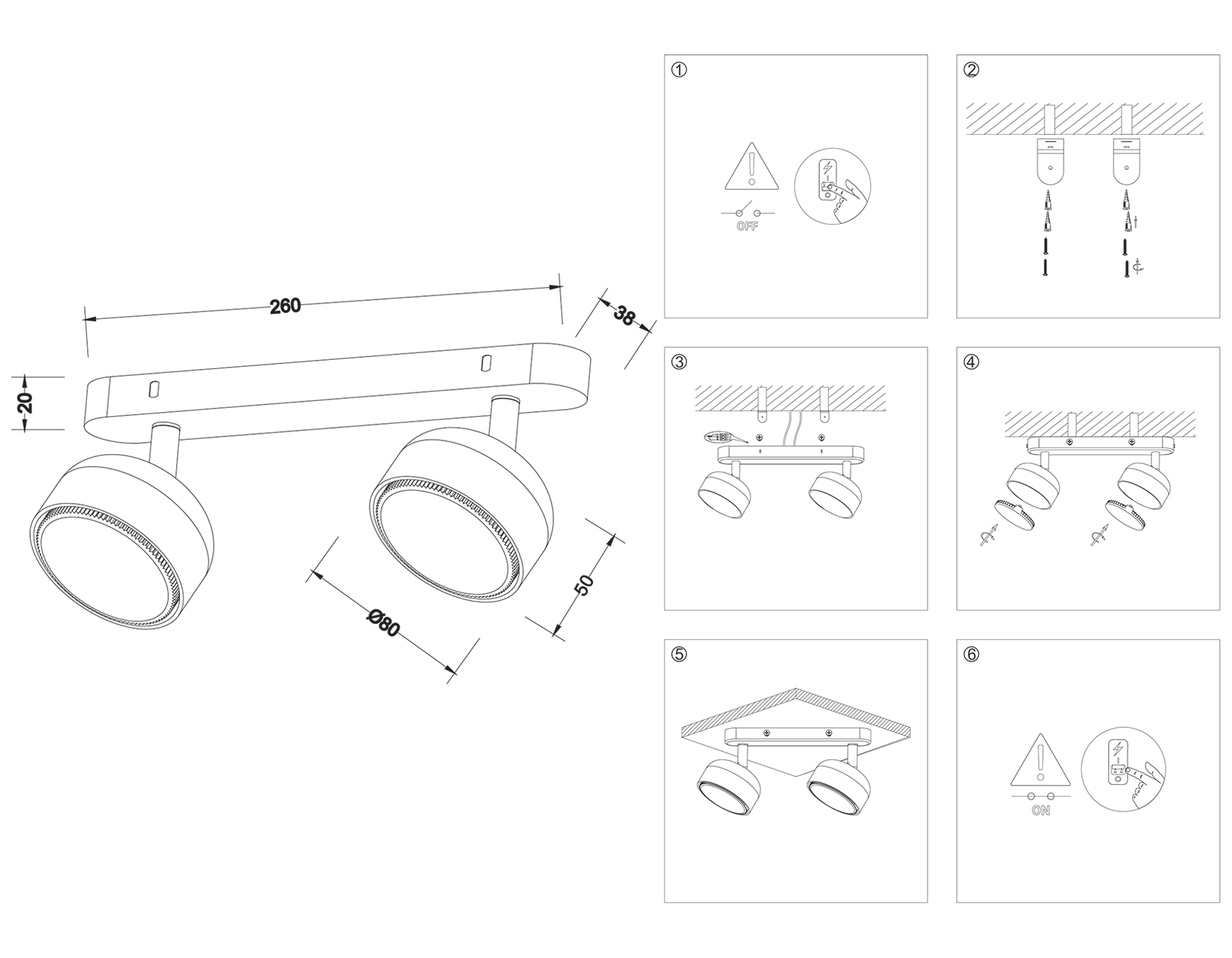 260
38
20
Ø80
50
①
OFF
②
③
④
⑤
⑥
ON