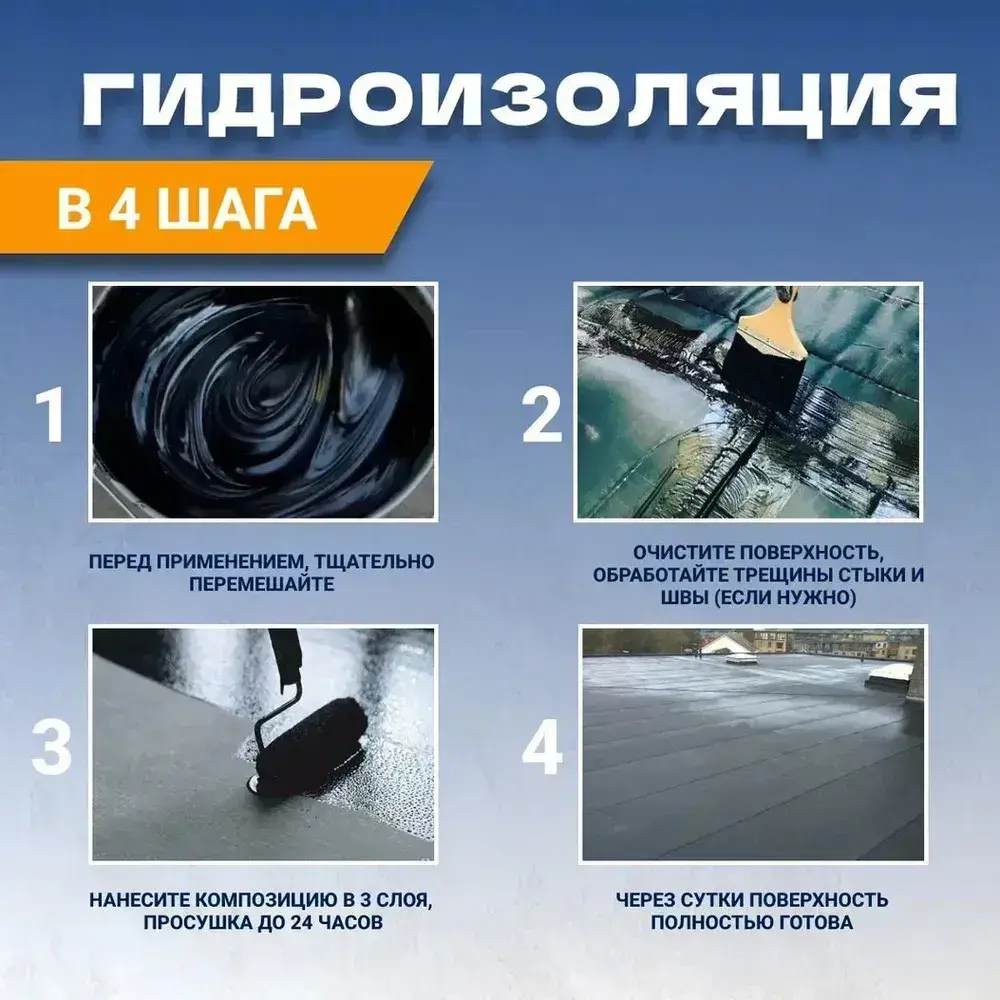 ГИДРОИЗОЛЯЦИЯ

В 4 ШАГА

1

ПЕРЕД ПРИМЕНЕНИЕМ, ТЩАТЕЛЬНО ПЕРЕМЕШАЙТЕ

2

ОЧИСТИТЕ ПОВЕРХНОСТЬ, ОБРАБОТАЙТЕ ТРЕЩИНЫ СТЫКИ И ШВЫ (ЕСЛИ НУЖНО)

3

НАНЕСИТЕ КОМПОЗИЦИЮ В 3 СЛОЯ, ПРОСУШКА ДО 24 ЧАСОВ

4

ЧЕРЕЗ СУТКИ ПОВЕРХНОСТЬ ПОЛНОСТЬЮ ГОТОВА