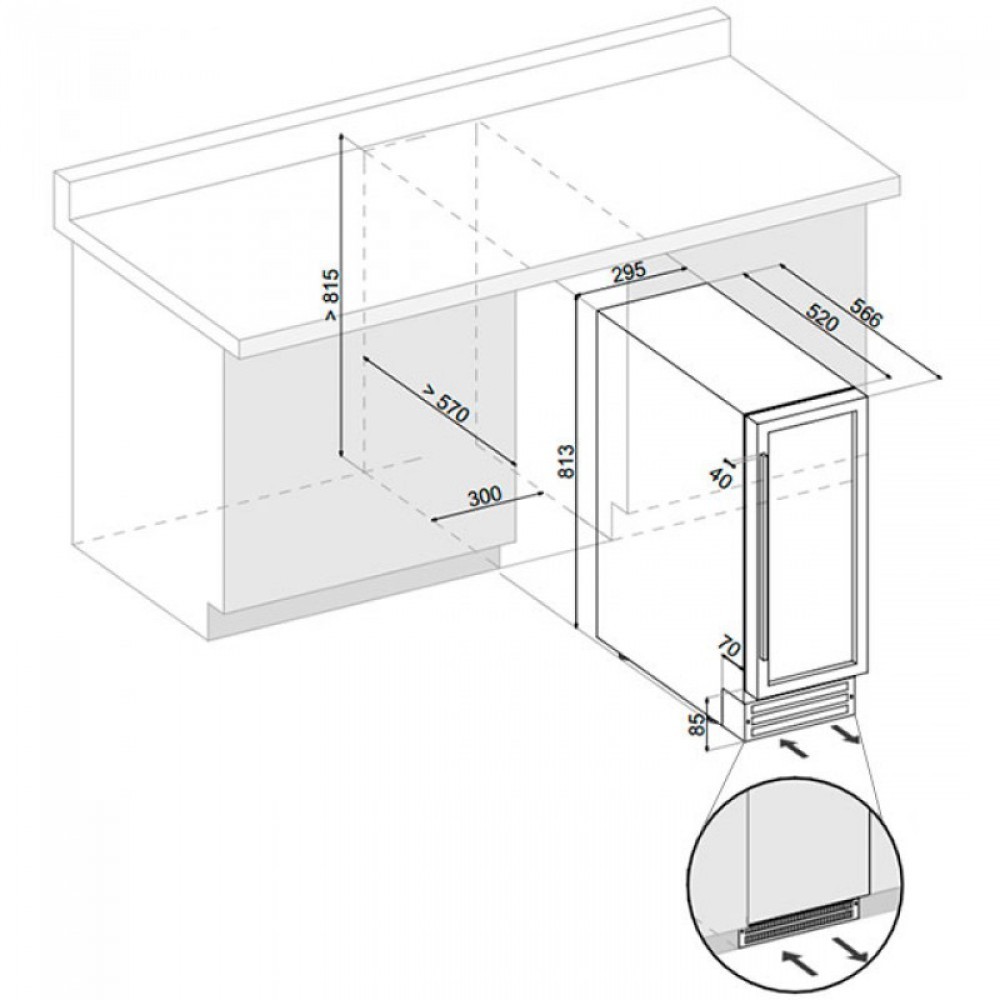 > 815
295
520
566
> 570
813
41
40
300
70
85