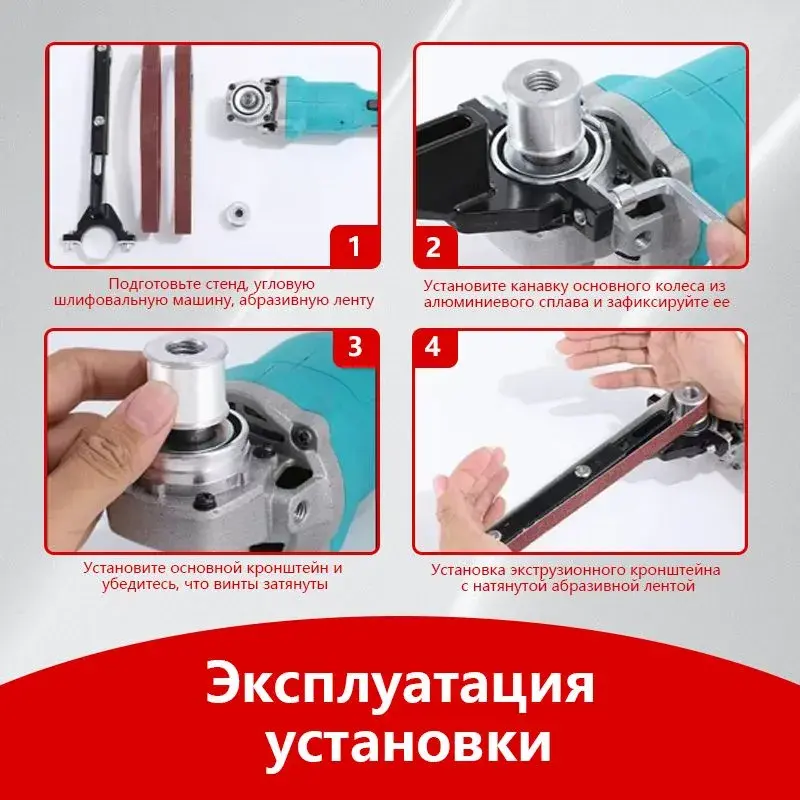 1

Подготовьте стенд, угловую шлифовальную машину, абразивную ленту

2

Установите канавку основного колеса из алюминиевого сплава и зафиксируйте ее

3

Установите основной кронштейн и убедитесь, что винты затянуты

4

Установка экструзионного кронштейна с натянутой абразивной лентой

Эксплуатация установки