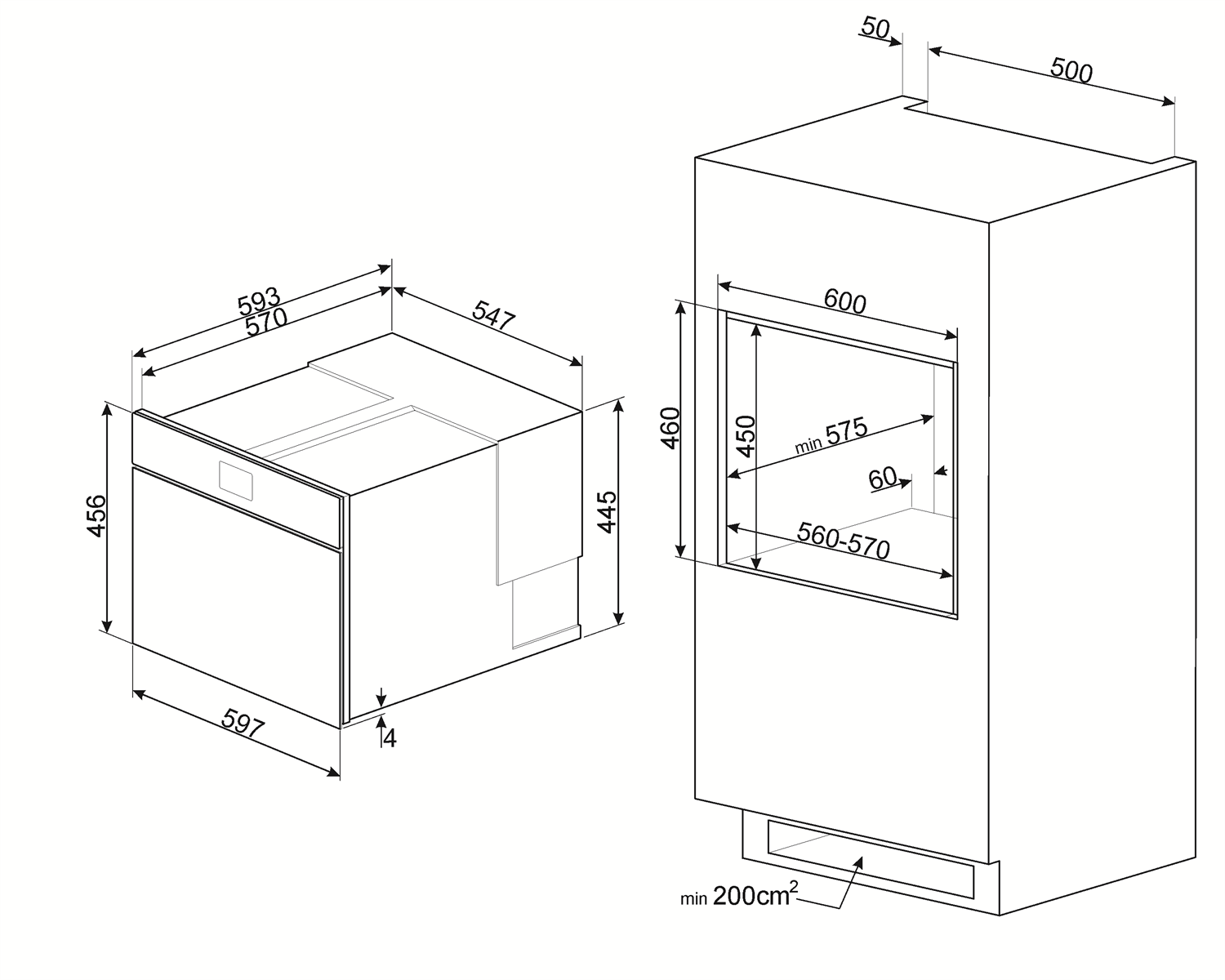 593
570
547
456
445
597
4
50
500
600
460
450
min 575
60
560-570
min $200cm^2$