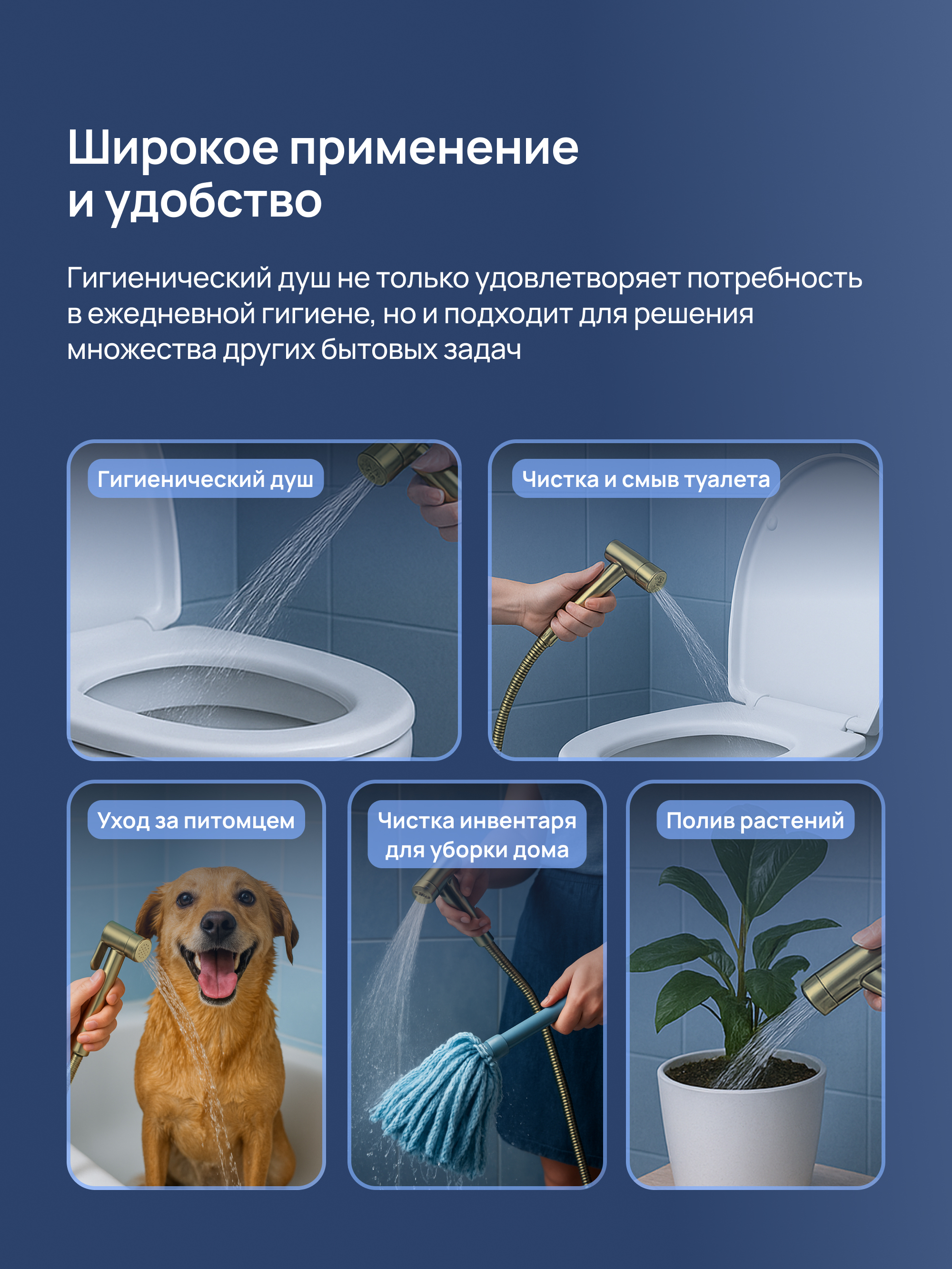 Широкое применение и удобство

Гигиенический душ не только удовлетворяет потребность в ежедневной гигиене, но и подходит для решения множества других бытовых задач

Гигиенический душ

Чистка и смыв туалета

Уход за питомцем

Чистка инвентаря для уборки дома

Полив растений