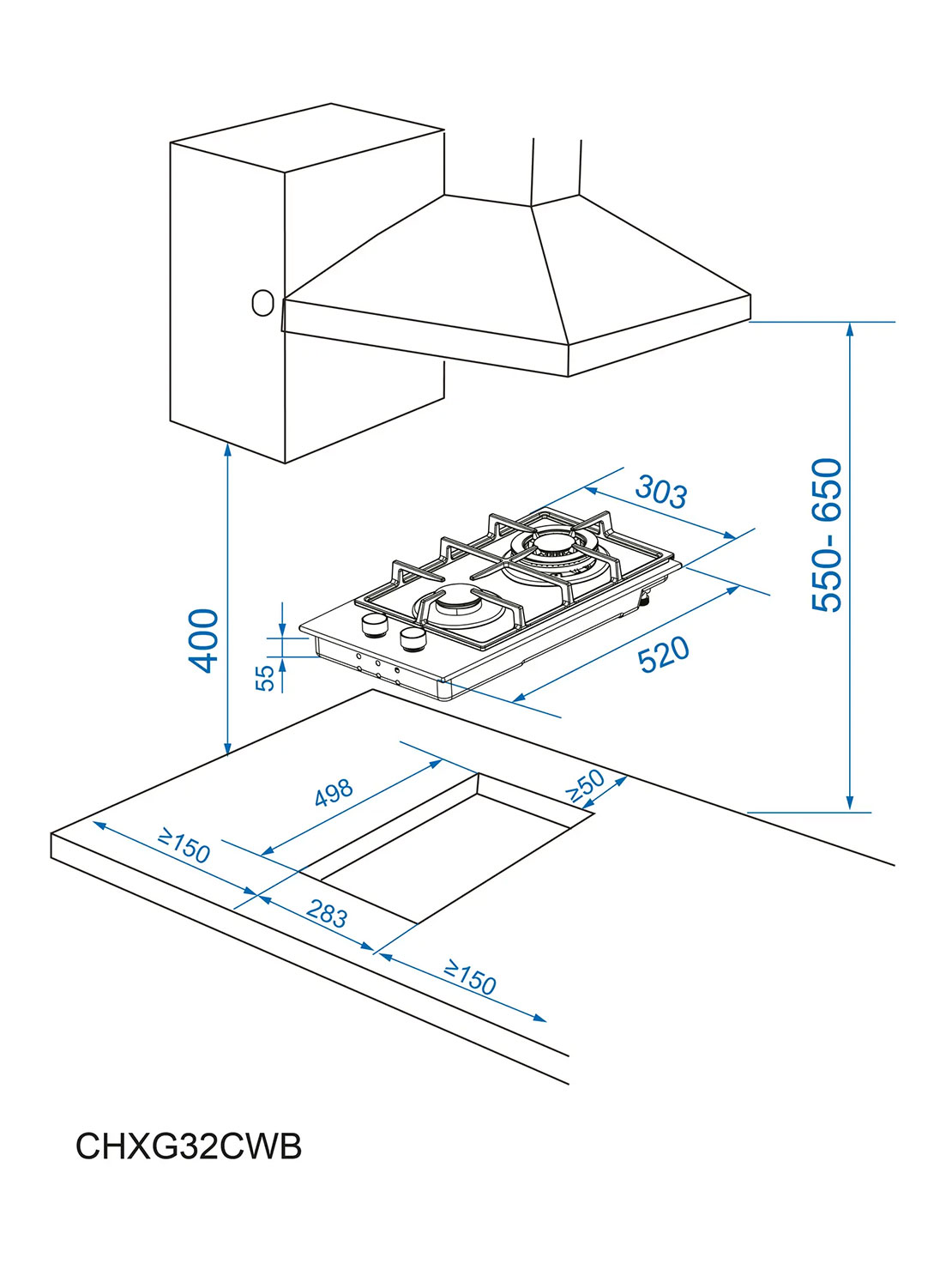 303

550- 650

400

520

55

498

≥50

≥150

283

≥150

CHXG32CWB