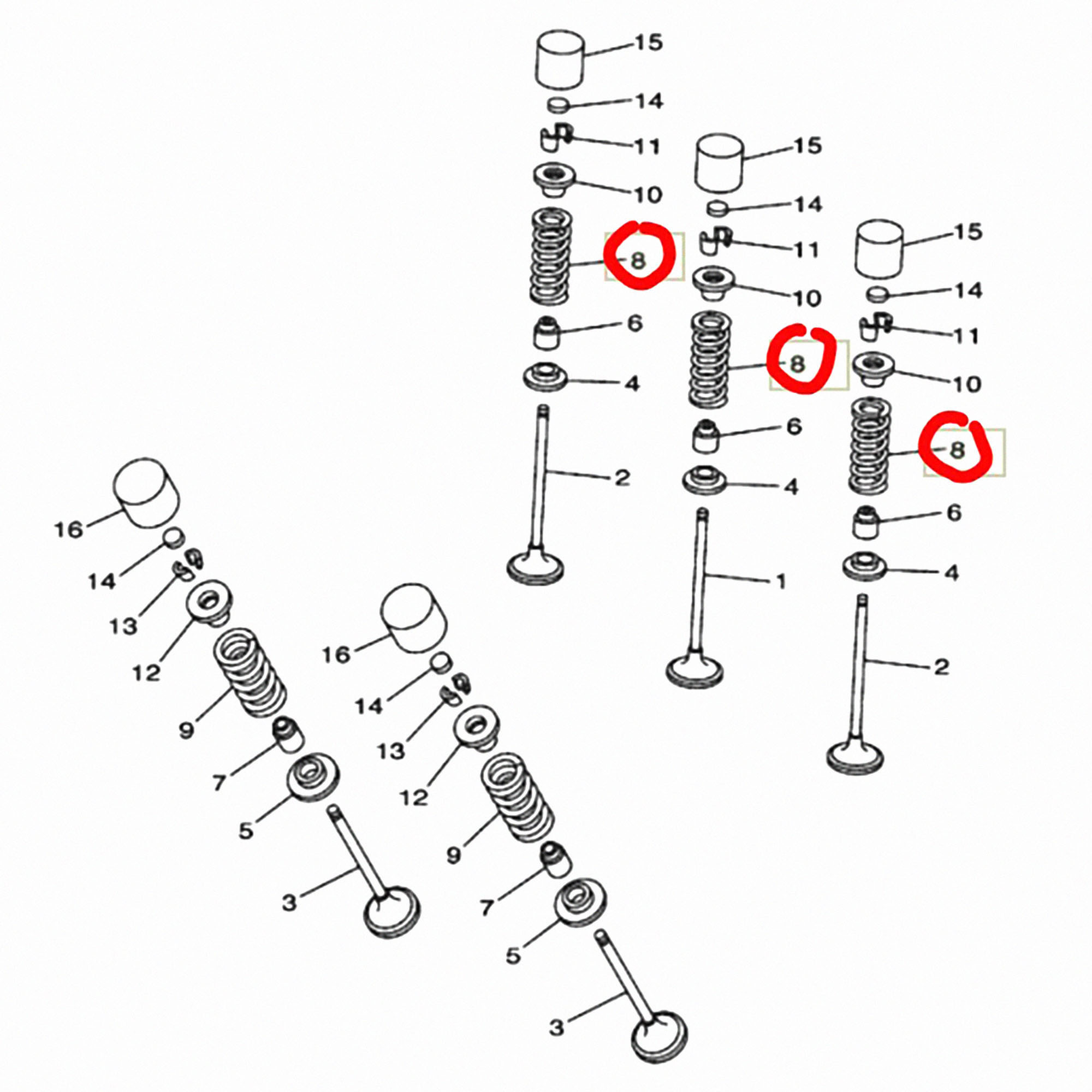 15
14
11
10
8
6
4
2

15
14
11
10
8
6
4
1

15
14
11
10
8
6
4
2

16
14
13
12
9
7
5
3

16
14
13
12
9
7
5
3