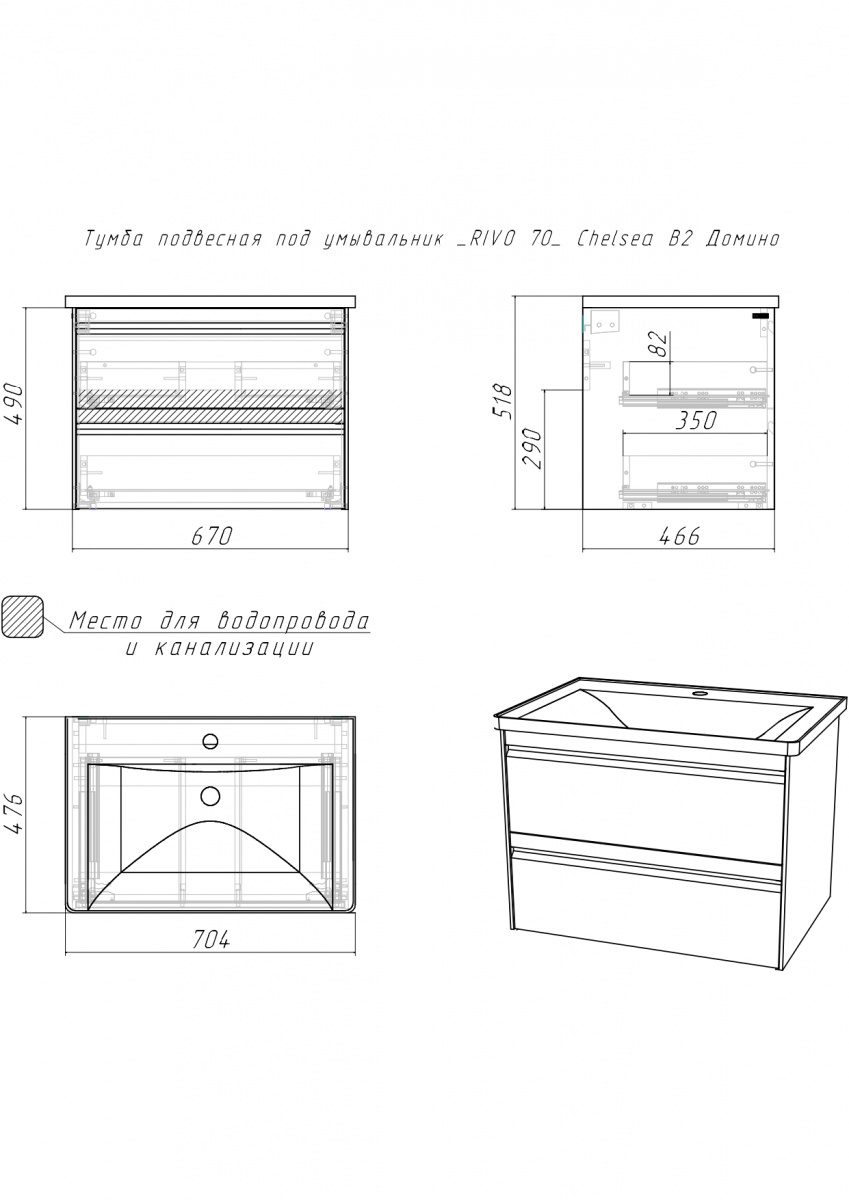 Тумба подвесная под умывальник _RIVO 70_ Chelsea B2 Домино

490

670

518

290

82

350

466

Место для водопровода и канализации

476

704