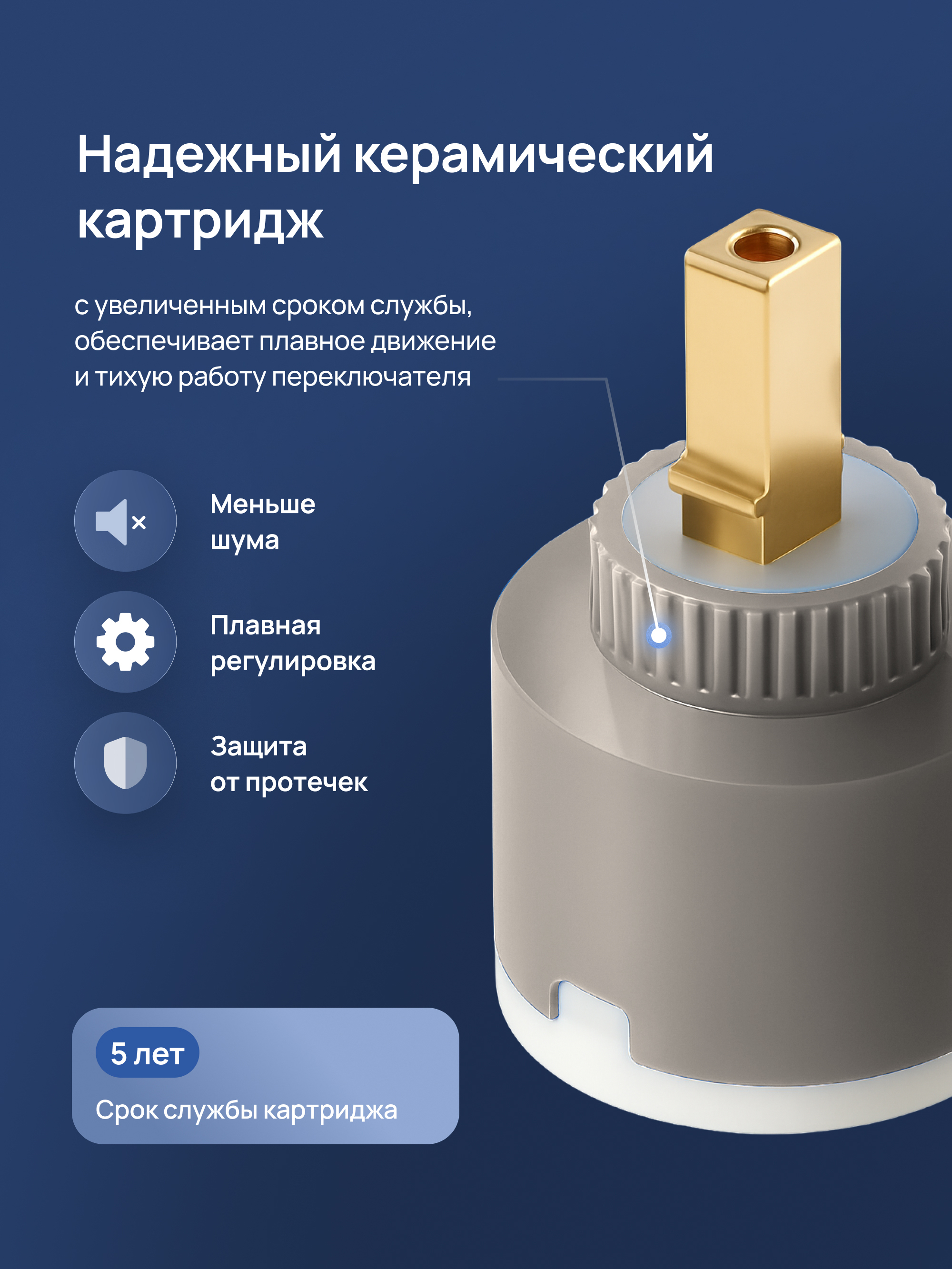 Надежный керамический картридж

с увеличенным сроком службы, обеспечивает плавное движение и тихую работу переключателя

Меньше шума

Плавная регулировка

Защита от протечек

5 лет

Срок службы картриджа