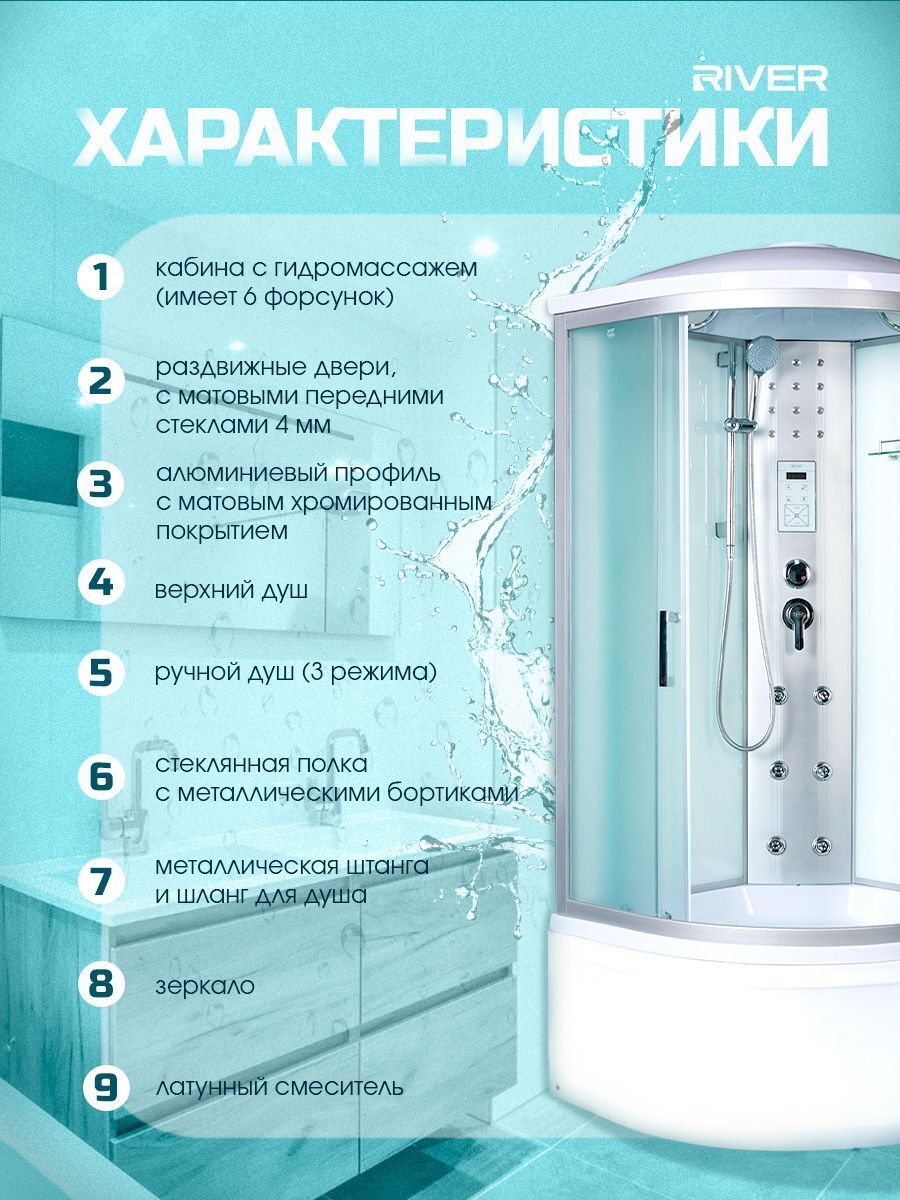 RIVER

ХАРАКТЕРИСТИКИ

1 кабина с гидромассажем (имеет 6 форсунок)

2 раздвижные двери, с матовыми передними стеклами 4 мм

3 алюминиевый профиль с матовым хромированным покрытием

4 верхний душ

5 ручной душ (3 режима)

6 стеклянная полка с металлическими бортиками

7 металлическая штанга и шланг для душа

8 зеркало

9 латунный смеситель