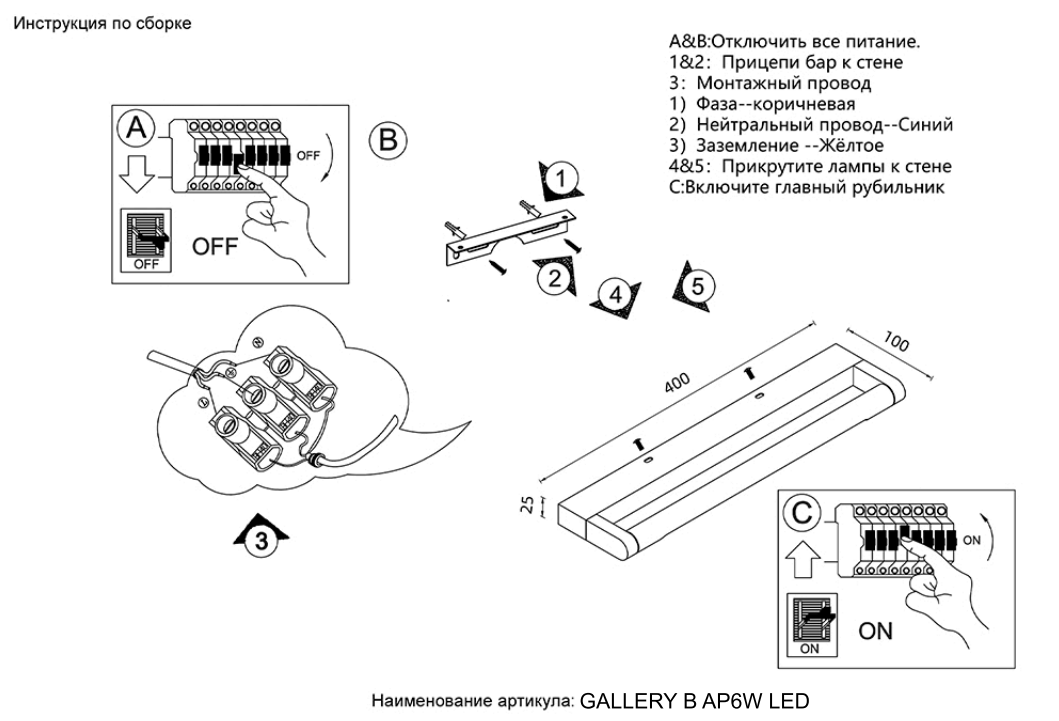 Инструкция по сборке

A&B:Отключить все питание.
1&2: Прицепи бар к стене
3: Монтажный провод
1) Фаза--коричневая
2) Нейтральный провод--Синий
3) Заземление --Жёлтое
4&5: Прикрутите лампы к стене
C:Включите главный рубильник

A
OFF
OFF
OFF
B
1
2
4
5
3
400
100
25
C
ON
ON
ON

Наименование артикула: GALLERY B AP6W LED