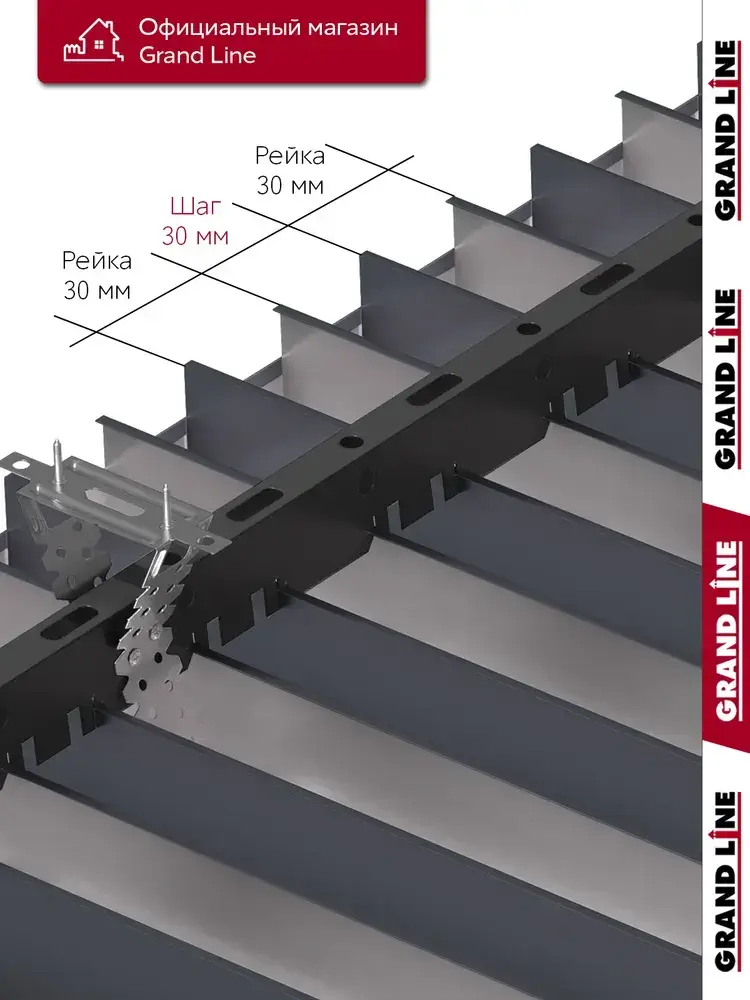 Официальный магазин Grand Line

Рейка 30 мм

Шаг 30 мм

Рейка 30 мм

GRAND LINE

GRAND LINE

GRAND LINE

GRAND LINE