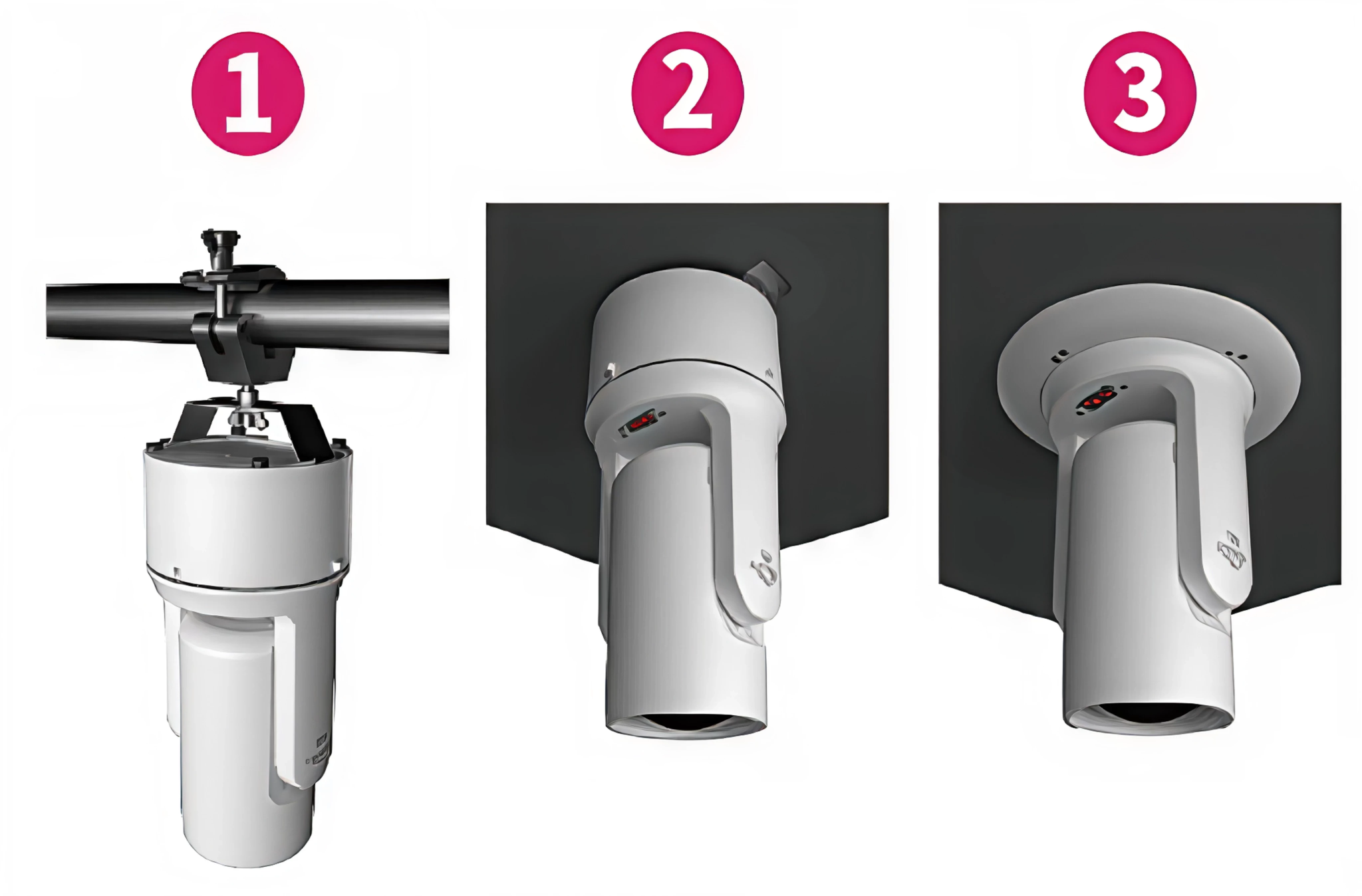 1

2

3